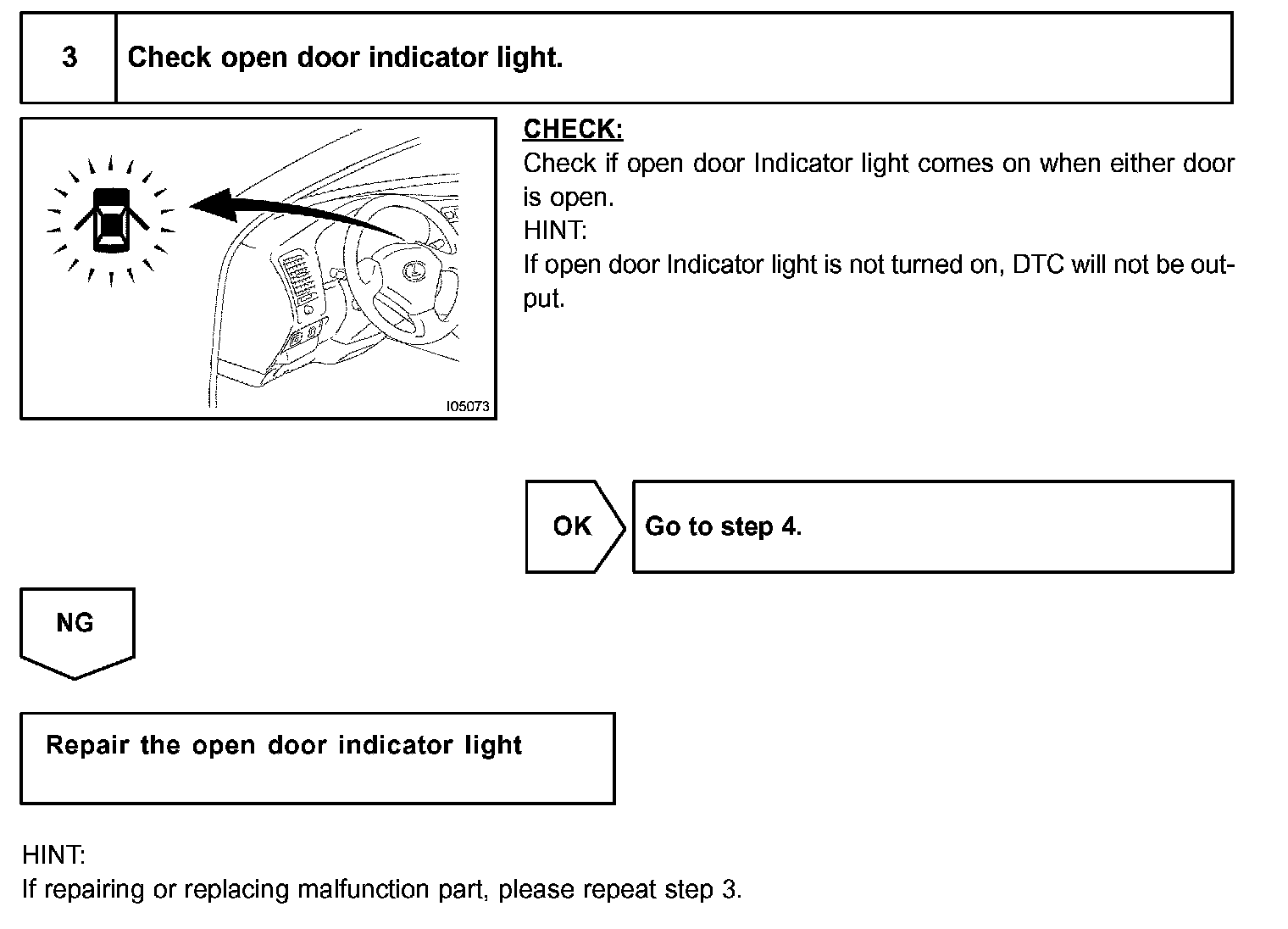 3 Check open door indicator light.

I05073

CHECK:
Check if open door Indicator light comes on when either door is open.
HINT:
If open door Indicator light is not turned on, DTC will not be output.

OK Go to step 4.

NG

Repair the open door indicator light

HINT:
If repairing or replacing malfunction part, please repeat step 3.