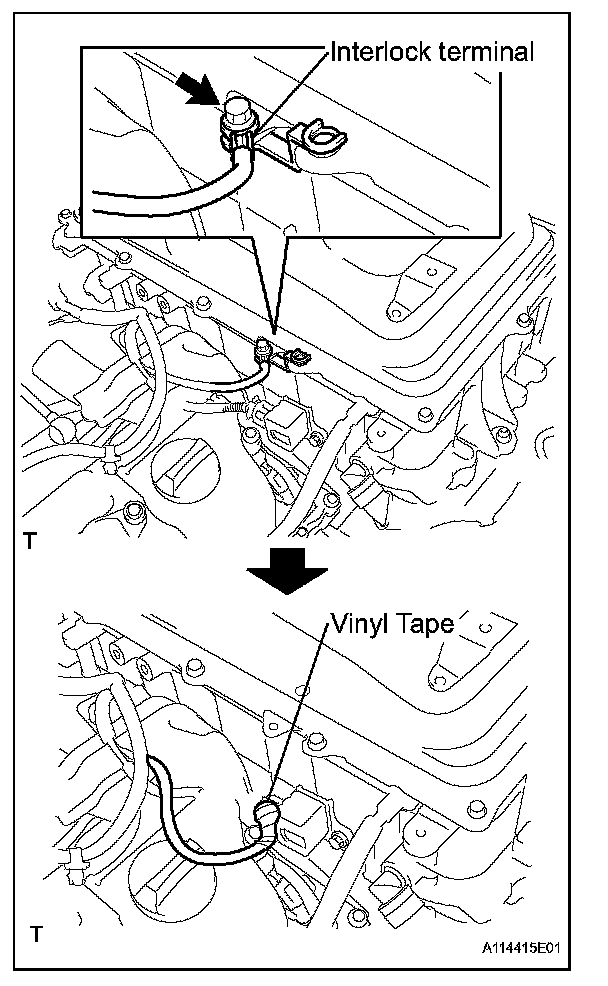 Interlock terminal

T

Vinyl Tape

T

A114415E01