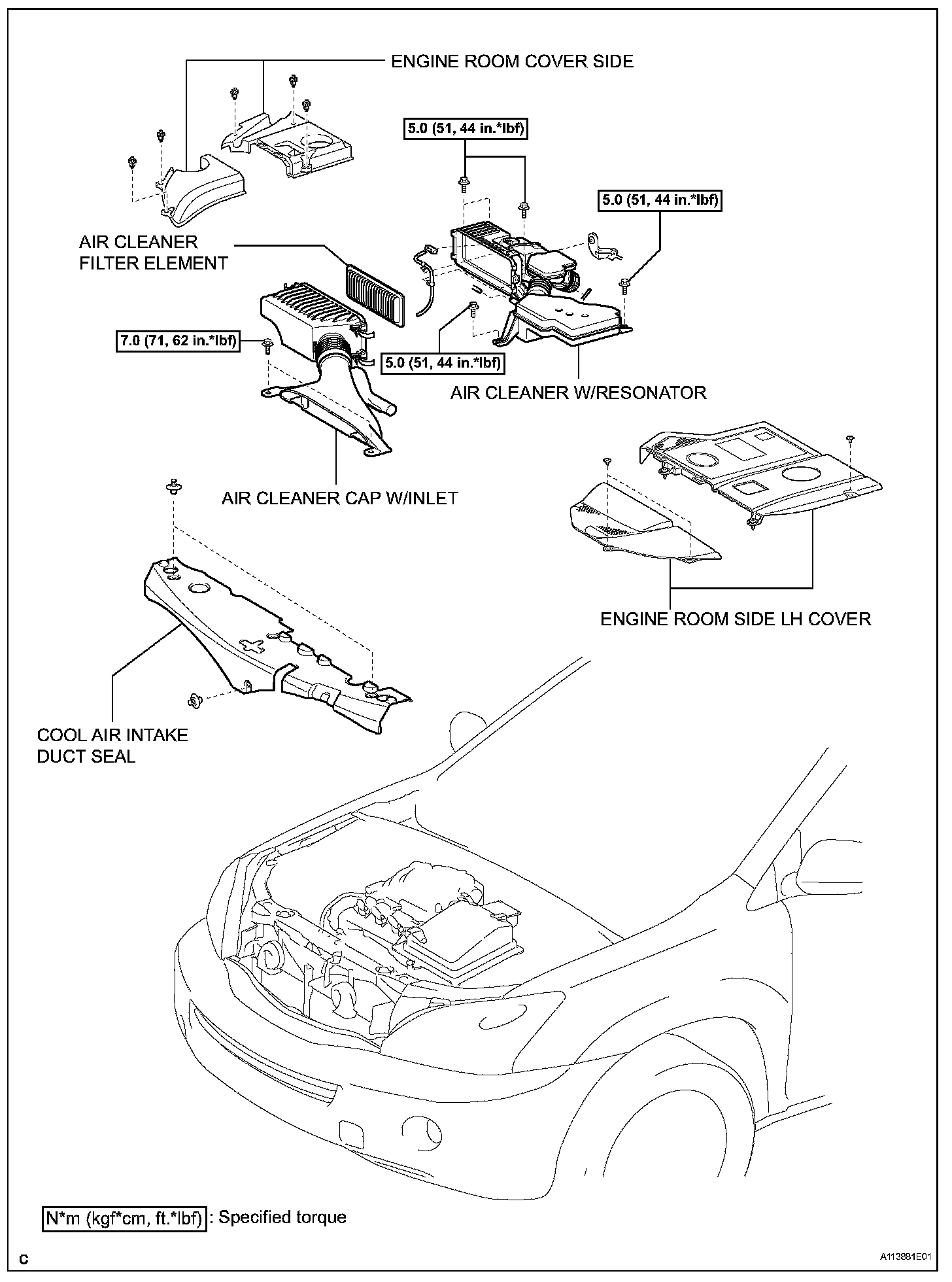 ENGINE ROOM COVER SIDE

5.0 (51, 44 in.*lbf)

5.0 (51, 44 in.*lbf)

AIR CLEANER FILTER ELEMENT

7.0 (71, 62 in.*lbf)

5.0 (51, 44 in.*lbf)

AIR CLEANER W/RESONATOR

AIR CLEANER CAP W/INLET

ENGINE ROOM SIDE LH COVER

COOL AIR INTAKE DUCT SEAL

N*m (kgf*cm, ft.*lbf) : Specified torque

C

A113881E01