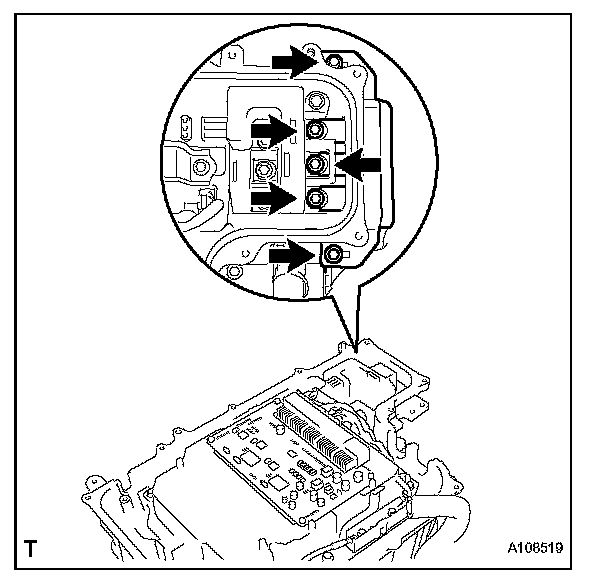 T

A108519