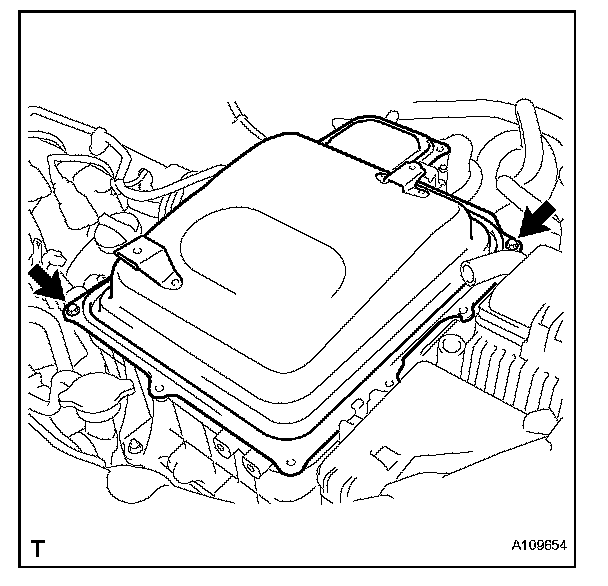 T

A109654