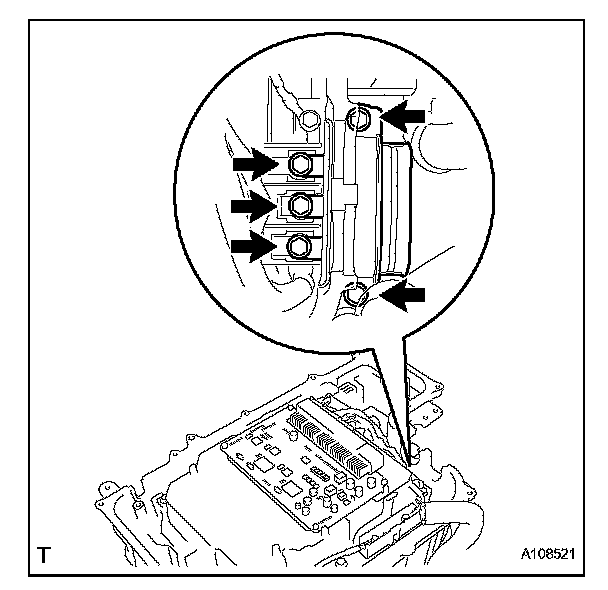 T

A108521