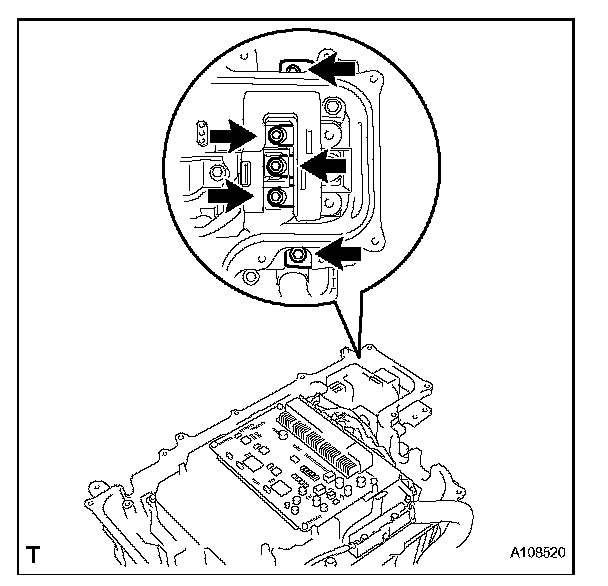 T

A108520