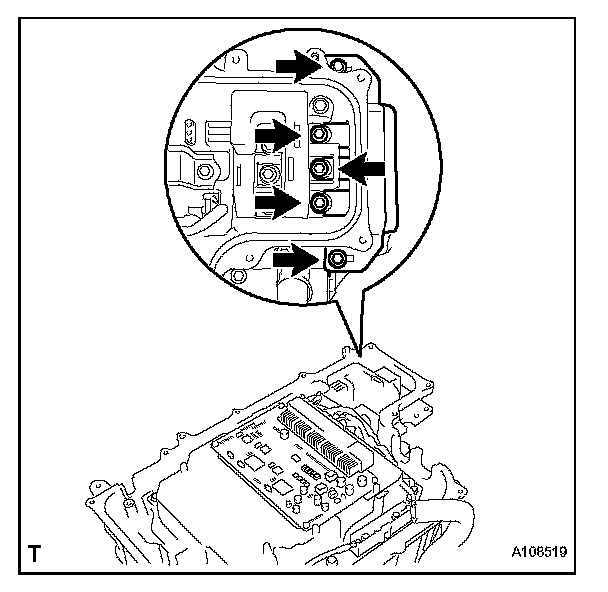 T

A108519