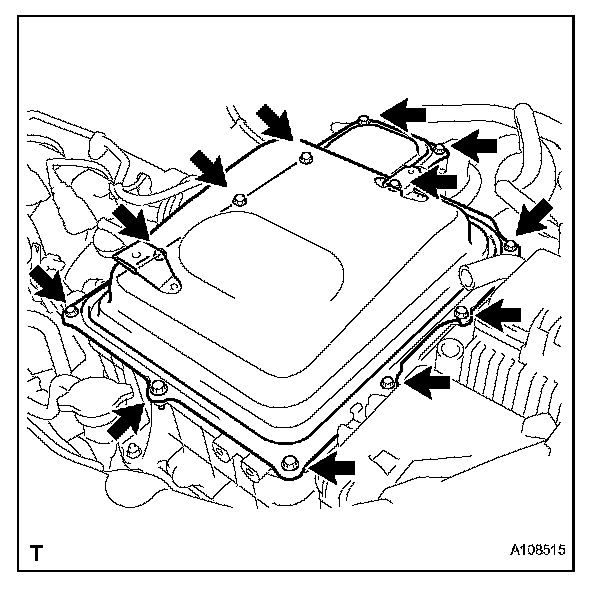 T

A108515