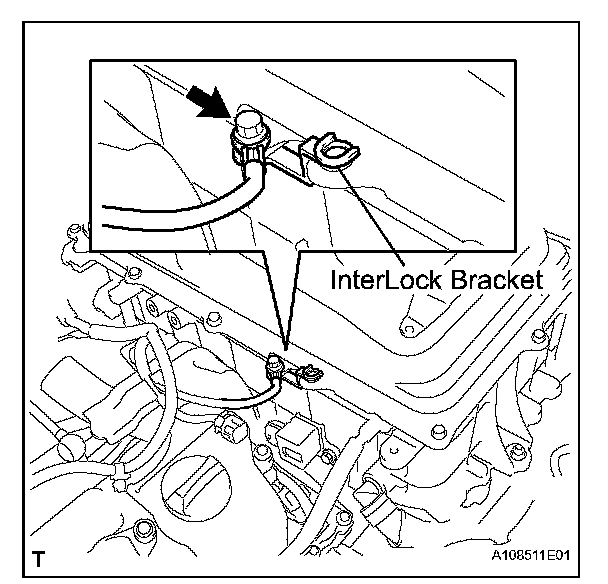 InterLock Bracket

T

A108511E01