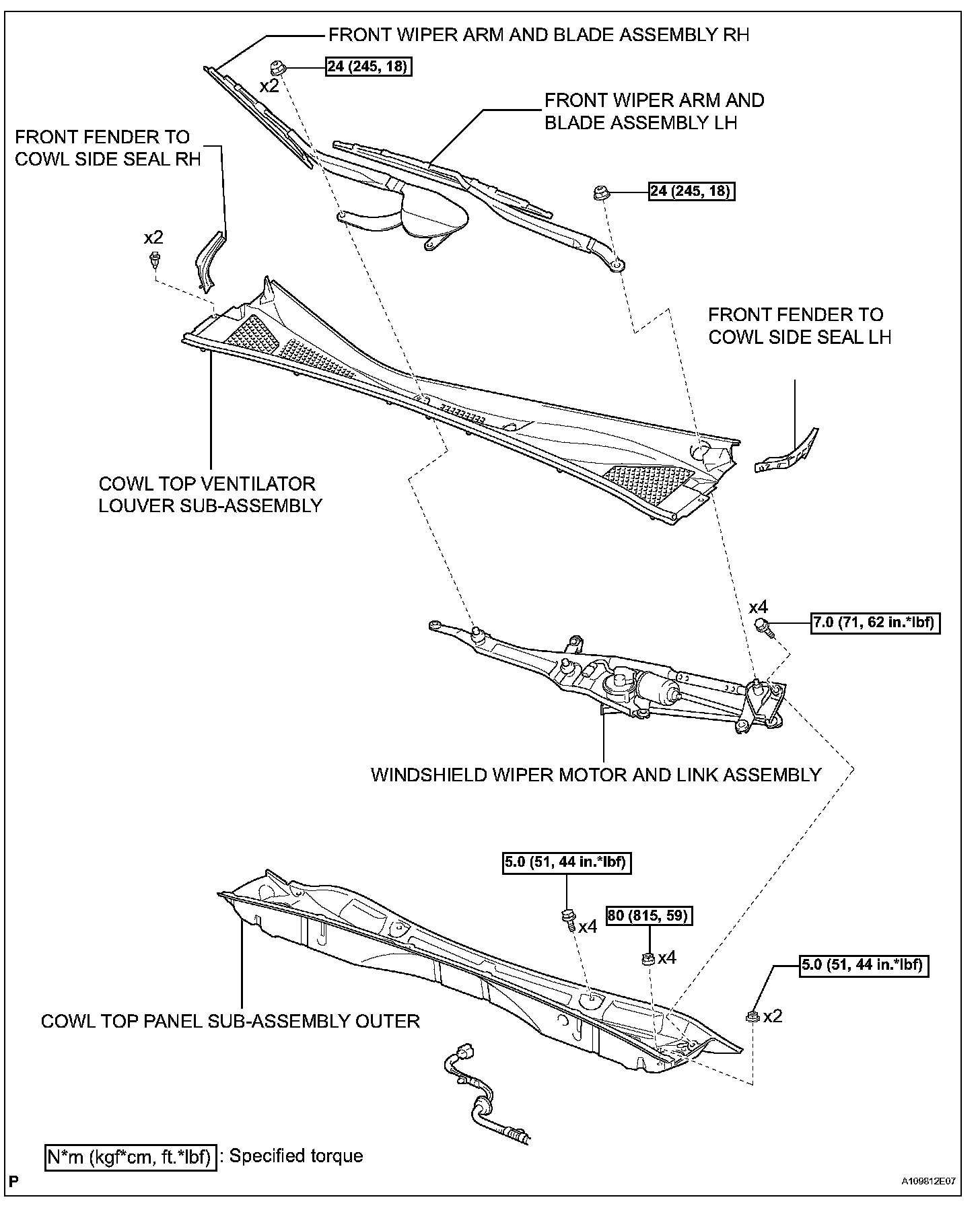 FRONT WIPER ARM AND BLADE ASSEMBLY RH

x2

24 (245, 18)

FRONT WIPER ARM AND BLADE ASSEMBLY LH

FRONT FENDER TO COWL SIDE SEAL RH

24 (245, 18)

x2

FRONT FENDER TO COWL SIDE SEAL LH

COWL TOP VENTILATOR LOUVER SUB-ASSEMBLY

x4

7.0 (71, 62 in.*lbf)

WINDSHIELD WIPER MOTOR AND LINK ASSEMBLY

5.0 (51, 44 in.*lbf)

x4

80 (815, 59)

x4

5.0 (51, 44 in.*lbf)

x2

COWL TOP PANEL SUB-ASSEMBLY OUTER

N*m (kgf*cm, ft.*lbf) : Specified torque

P

A109812E07