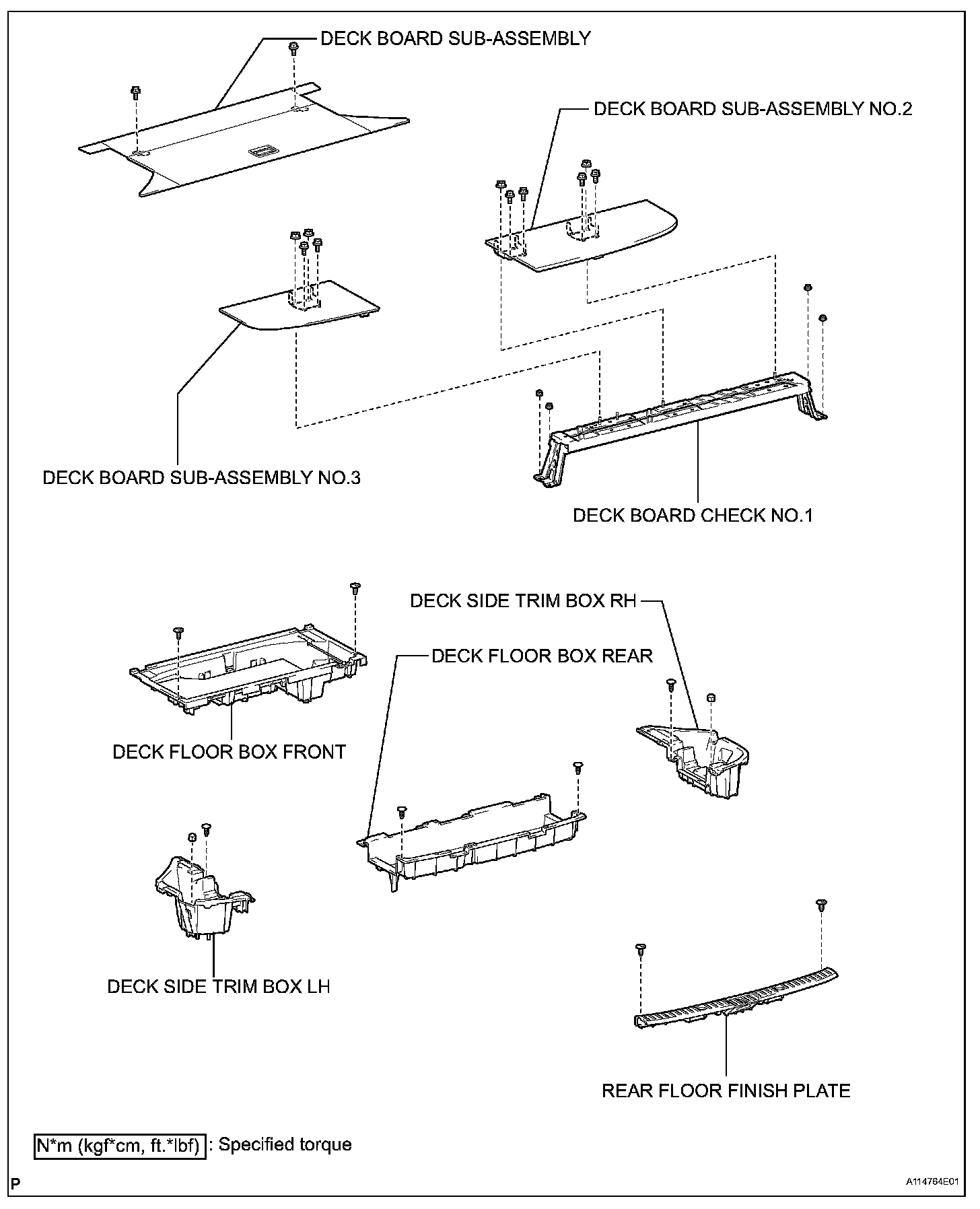 DECK BOARD SUB-ASSEMBLY

DECK BOARD SUB-ASSEMBLY NO.2

DECK BOARD SUB-ASSEMBLY NO.3

DECK BOARD CHECK NO.1

DECK SIDE TRIM BOX RH

DECK FLOOR BOX REAR

DECK FLOOR BOX FRONT

DECK SIDE TRIM BOX LH

REAR FLOOR FINISH PLATE

N*m (kgf*cm, ft.*lbf) : Specified torque

P

A114764E01