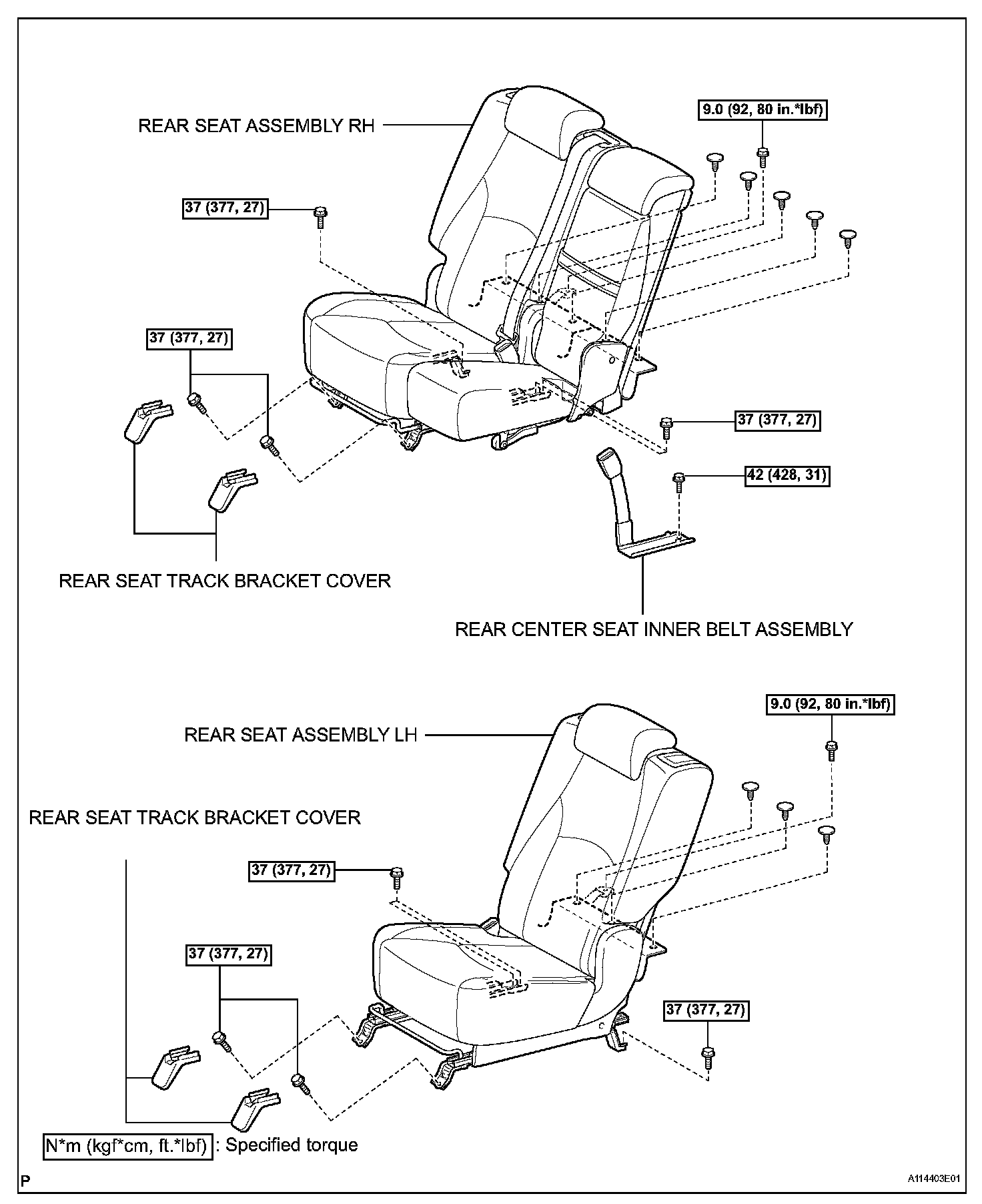 REAR SEAT ASSEMBLY RH

9.0 (92, 80 in.*lbf)

37 (377, 27)

37 (377, 27)

37 (377, 27)

42 (428, 31)

REAR SEAT TRACK BRACKET COVER

REAR CENTER SEAT INNER BELT ASSEMBLY

9.0 (92, 80 in.*lbf)

REAR SEAT ASSEMBLY LH

REAR SEAT TRACK BRACKET COVER

37 (377, 27)

37 (377, 27)

37 (377, 27)

N*m (kgf*cm, ft.*lbf) : Specified torque

P

A114403E01