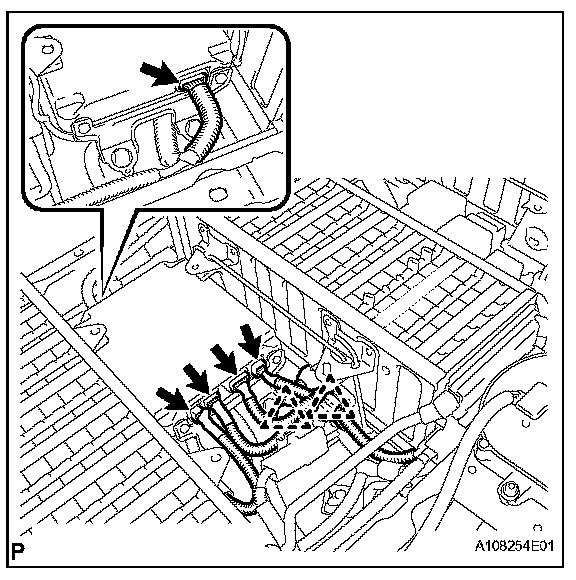 P

A108254E01