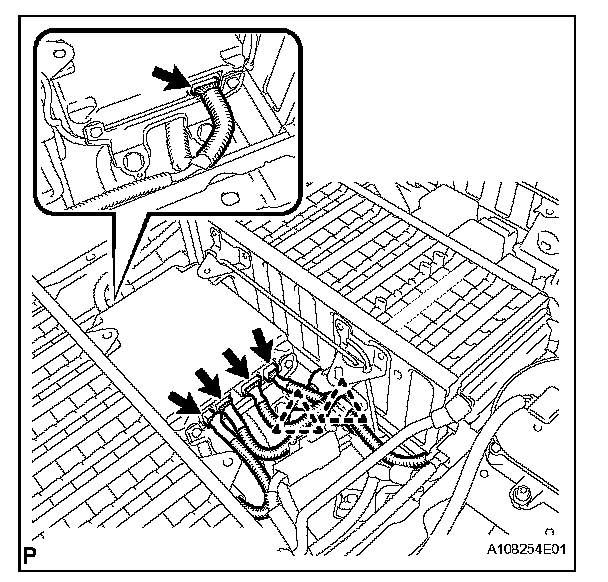 P

A108254E01