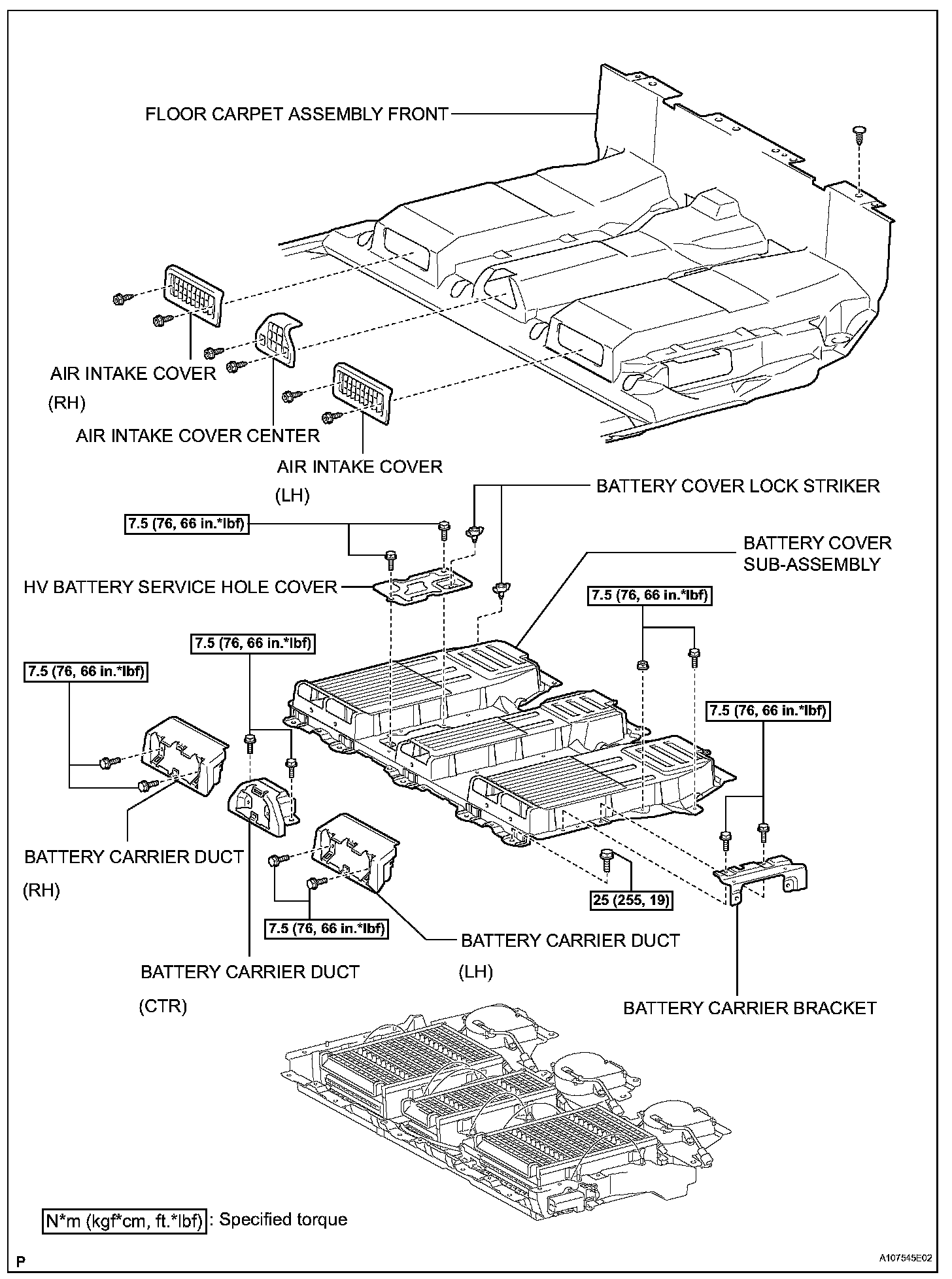 FLOOR CARPET ASSEMBLY FRONT

AIR INTAKE COVER (RH)

AIR INTAKE COVER CENTER

AIR INTAKE COVER (LH)

BATTERY COVER LOCK STRIKER

7.5 (76, 66 in.*lbf)

BATTERY COVER SUB-ASSEMBLY

HV BATTERY SERVICE HOLE COVER

7.5 (76, 66 in.*lbf)

7.5 (76, 66 in.*lbf)

7.5 (76, 66 in.*lbf)

7.5 (76, 66 in.*lbf)

BATTERY CARRIER DUCT (RH)

25 (255, 19)

7.5 (76, 66 in.*lbf)

BATTERY CARRIER DUCT (LH)

BATTERY CARRIER DUCT (CTR)

BATTERY CARRIER BRACKET

N*m (kgf*cm, ft.*lbf) : Specified torque

P

A107545E02