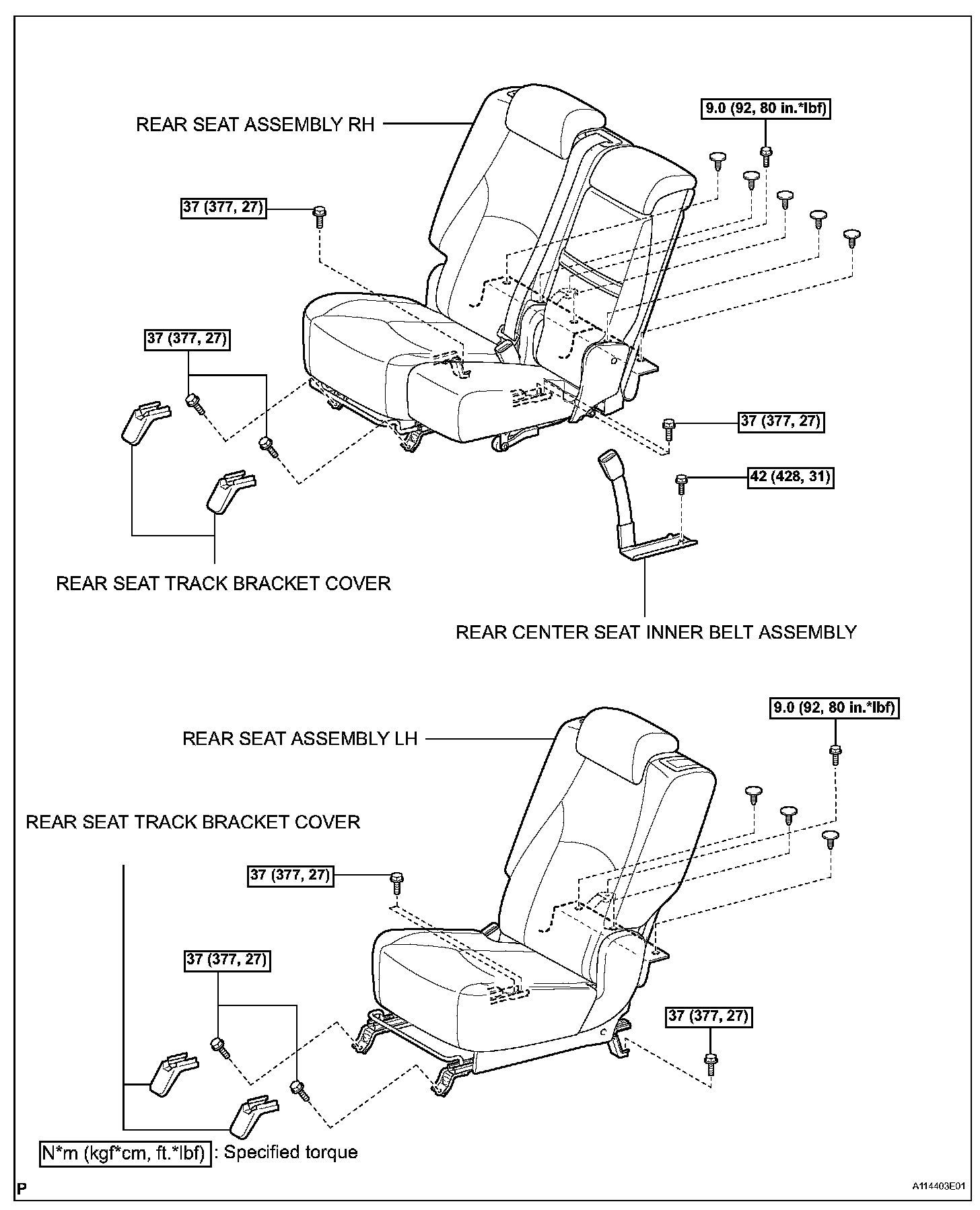 REAR SEAT ASSEMBLY RH

9.0 (92, 80 in.*lbf)

37 (377, 27)

37 (377, 27)

37 (377, 27)

42 (428, 31)

REAR SEAT TRACK BRACKET COVER

REAR CENTER SEAT INNER BELT ASSEMBLY

REAR SEAT ASSEMBLY LH

9.0 (92, 80 in.*lbf)

REAR SEAT TRACK BRACKET COVER

37 (377, 27)

37 (377, 27)

37 (377, 27)

N*m (kgf*cm, ft.*lbf) : Specified torque

P

A114403E01