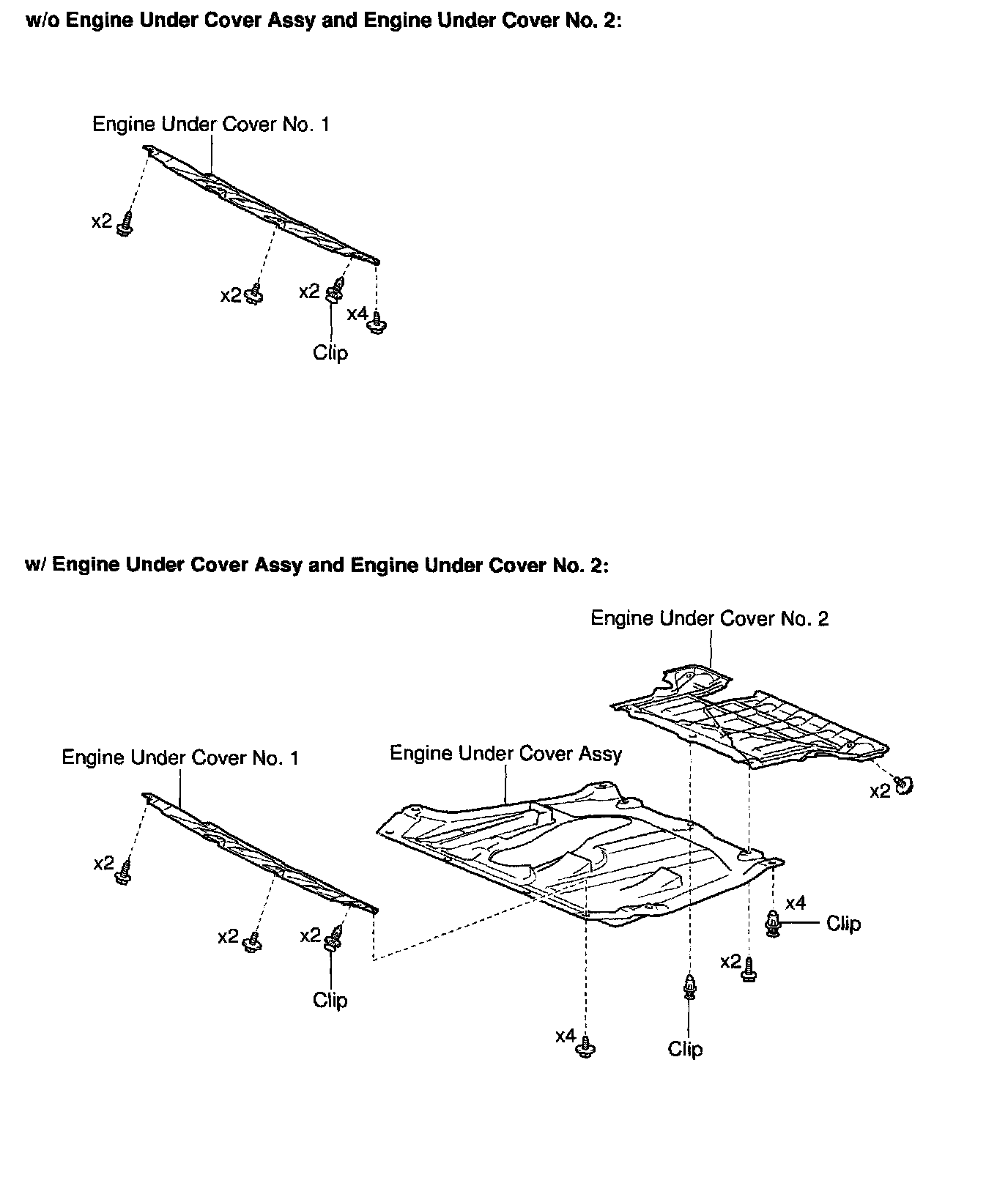 w/o Engine Under Cover Assy and Engine Under Cover No. 2:

Engine Under Cover No. 1

x2

x2

x2

x4

Clip

w/ Engine Under Cover Assy and Engine Under Cover No. 2:

Engine Under Cover No. 2

Engine Under Cover No. 1

Engine Under Cover Assy

x2

x2

x2

x2

Clip

x4

Clip

x2

x4

Clip