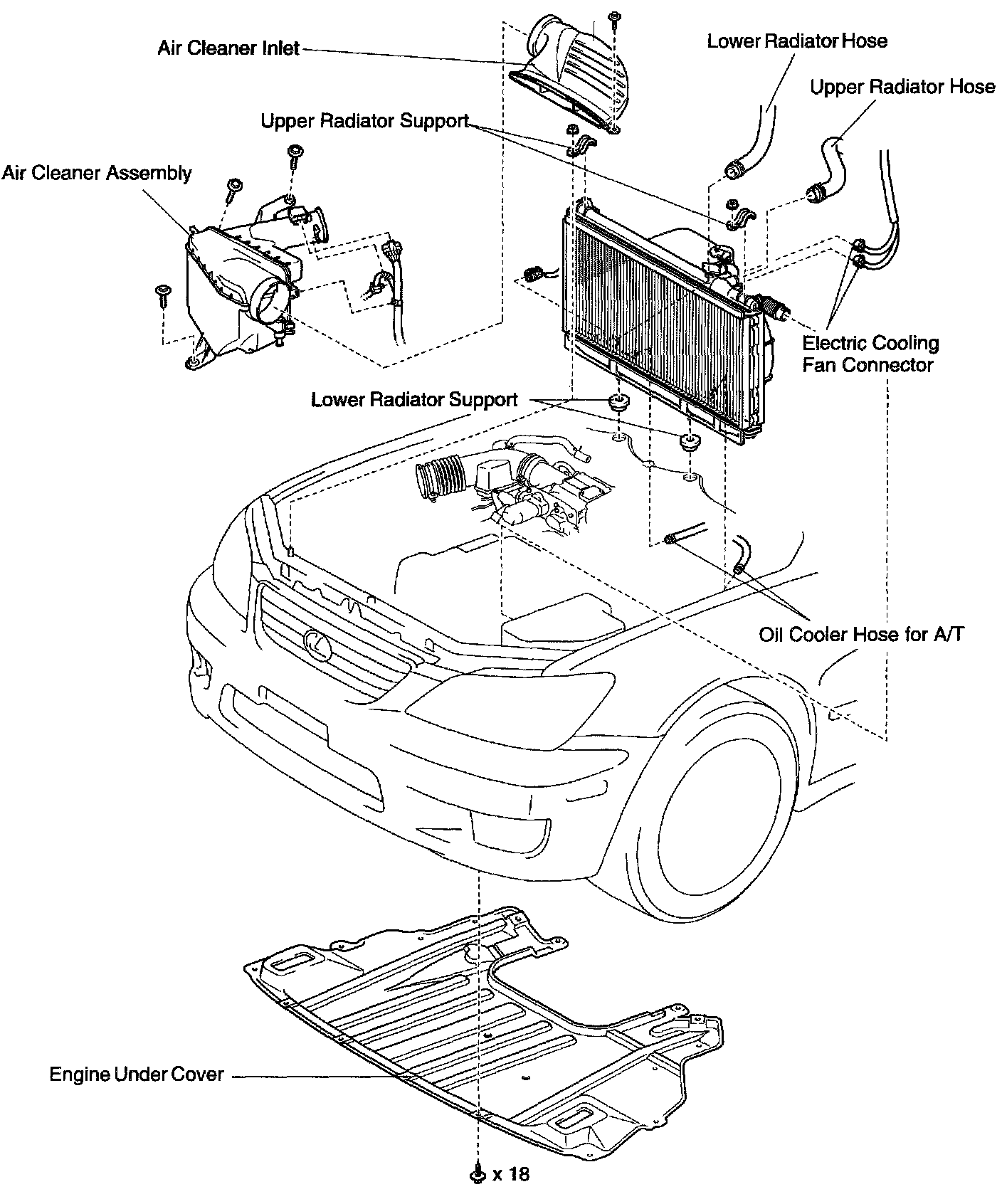 Air Cleaner Inlet

Lower Radiator Hose

Upper Radiator Hose

Upper Radiator Support

Air Cleaner Assembly

Electric Cooling Fan Connector

Lower Radiator Support

Oil Cooler Hose for A/T

Engine Under Cover

x 18