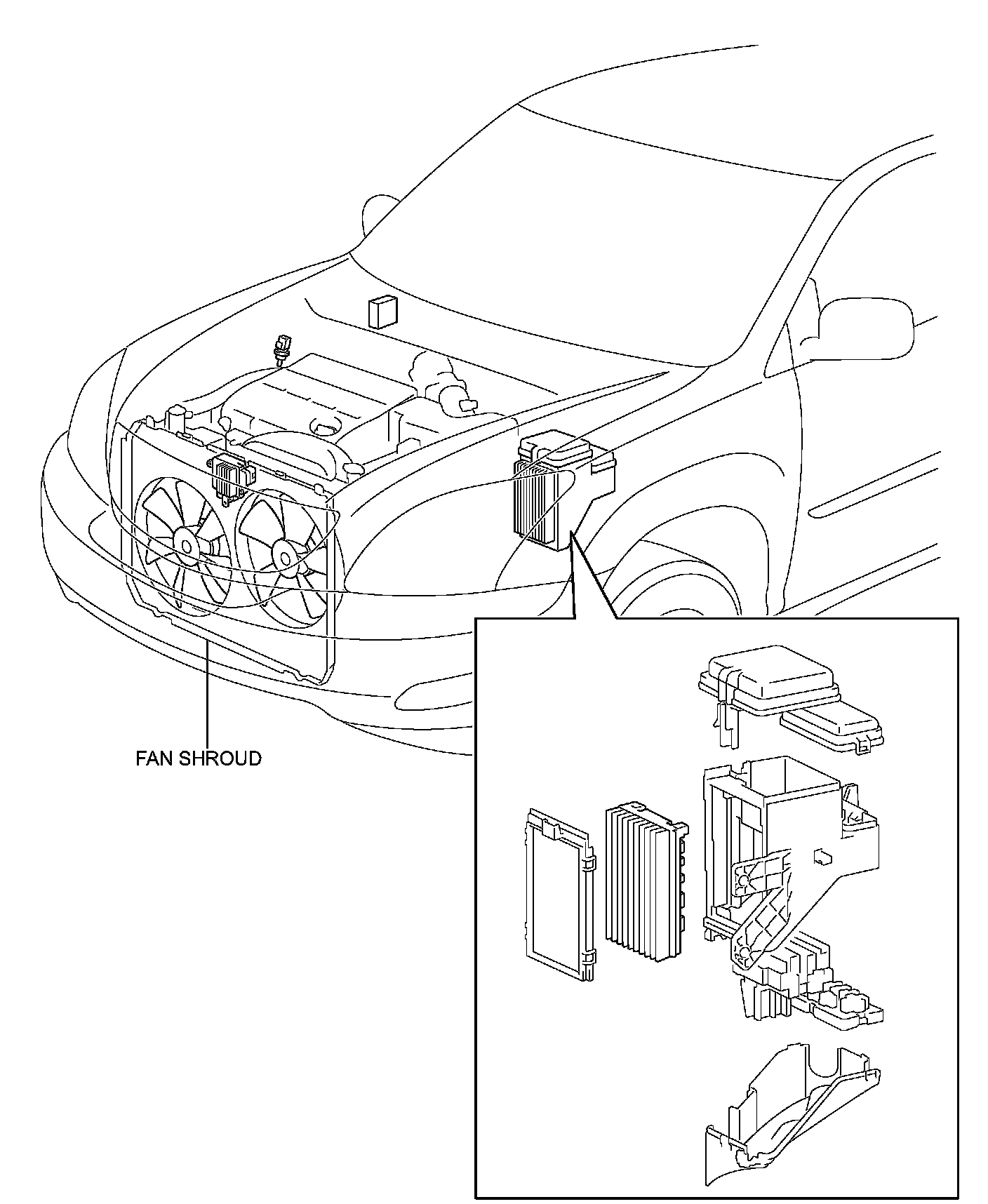 FAN SHROUD