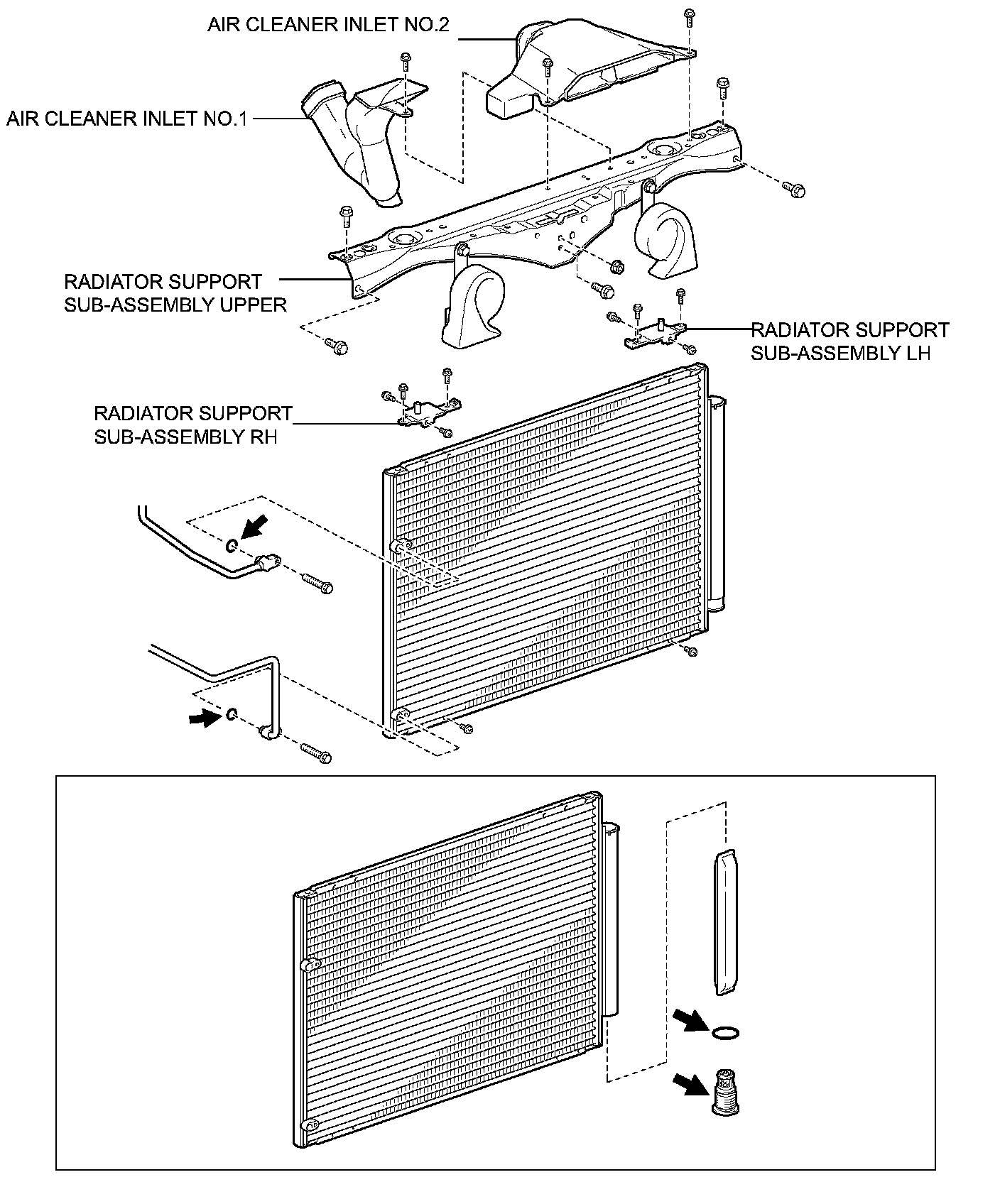 AIR CLEANER INLET NO.2

AIR CLEANER INLET NO.1

RADIATOR SUPPORT SUB-ASSEMBLY UPPER

RADIATOR SUPPORT SUB-ASSEMBLY LH

RADIATOR SUPPORT SUB-ASSEMBLY RH