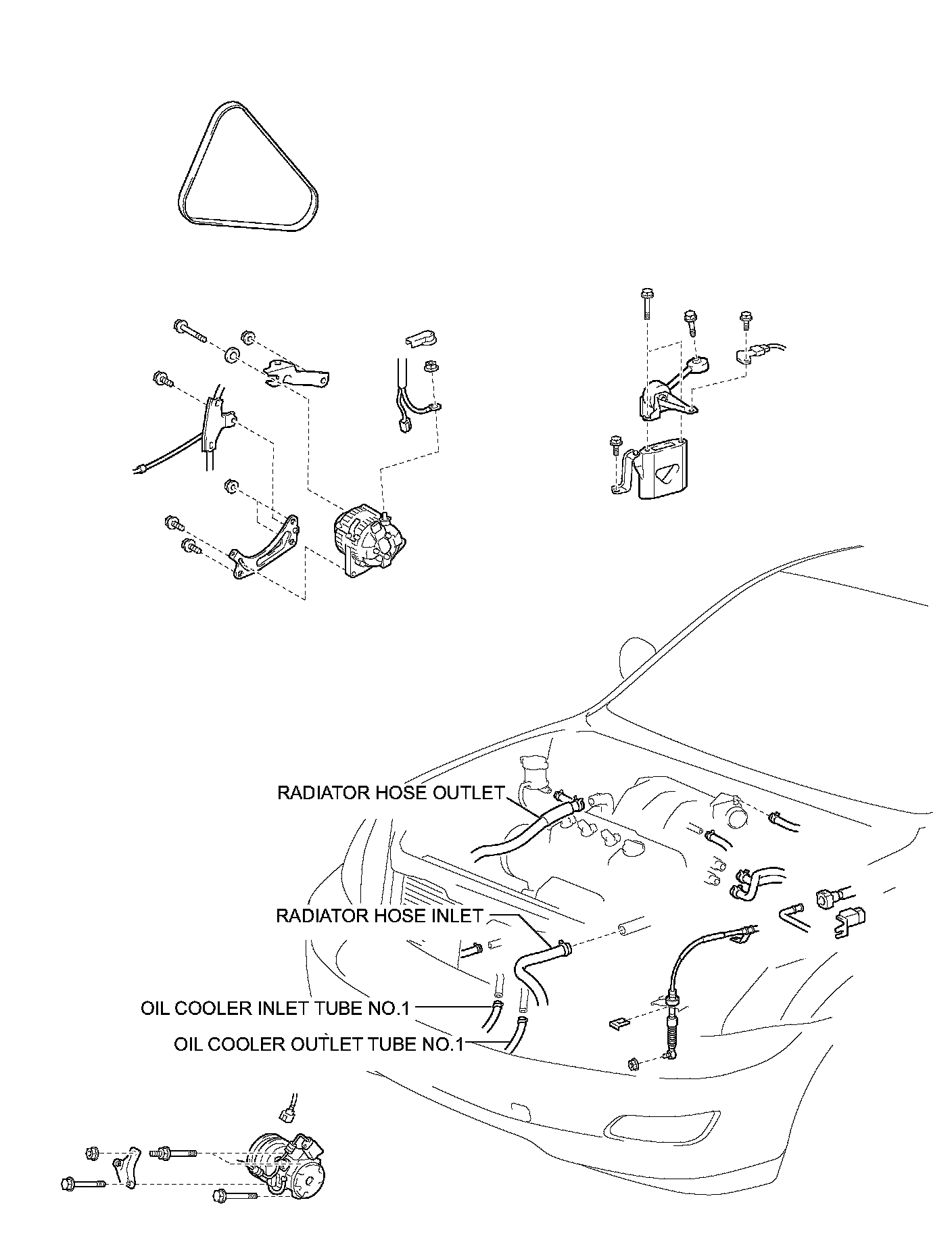 RADIATOR HOSE OUTLET

RADIATOR HOSE INLET

OIL COOLER INLET TUBE NO.1

OIL COOLER OUTLET TUBE NO.1