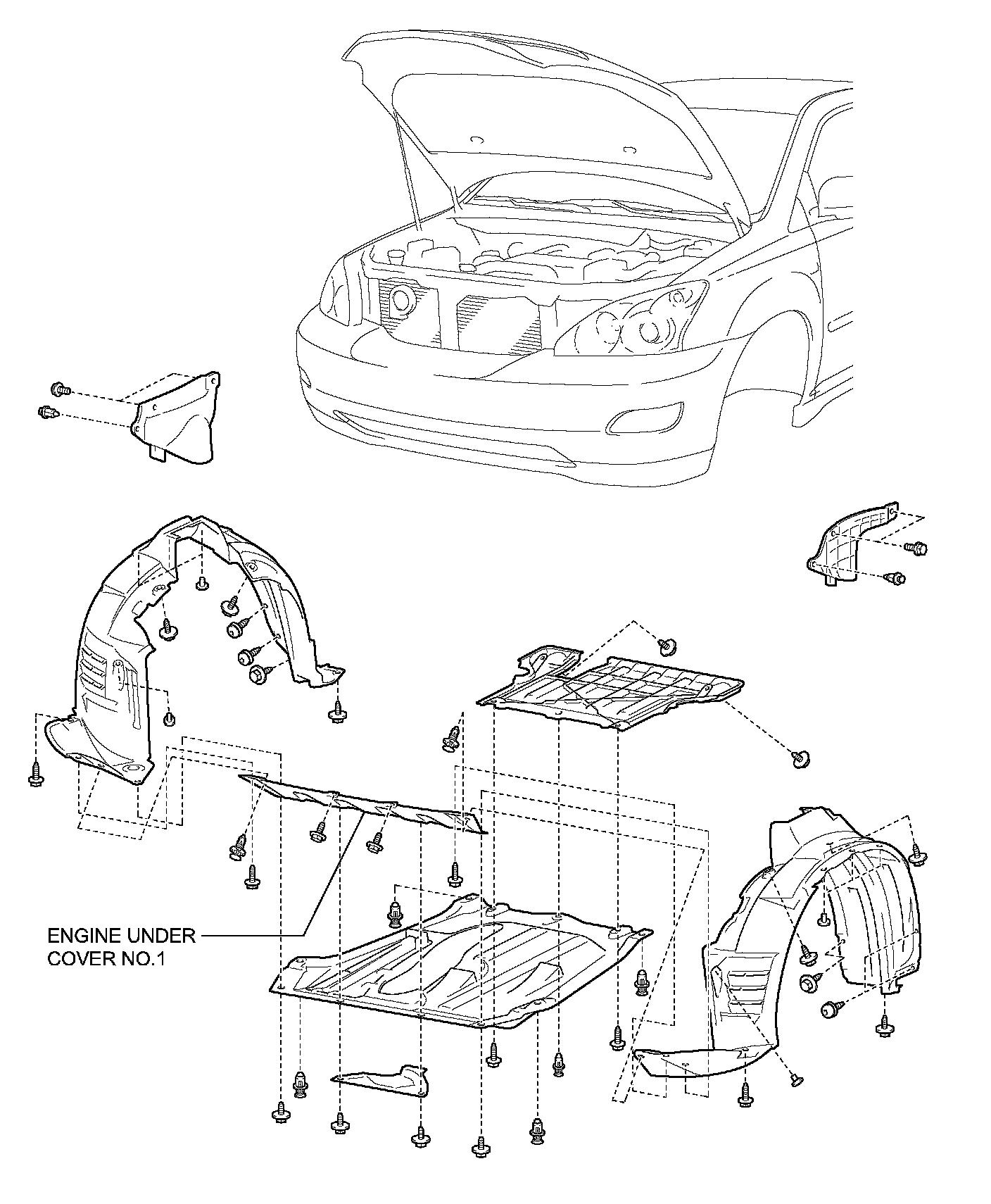 ENGINE UNDER COVER NO.1