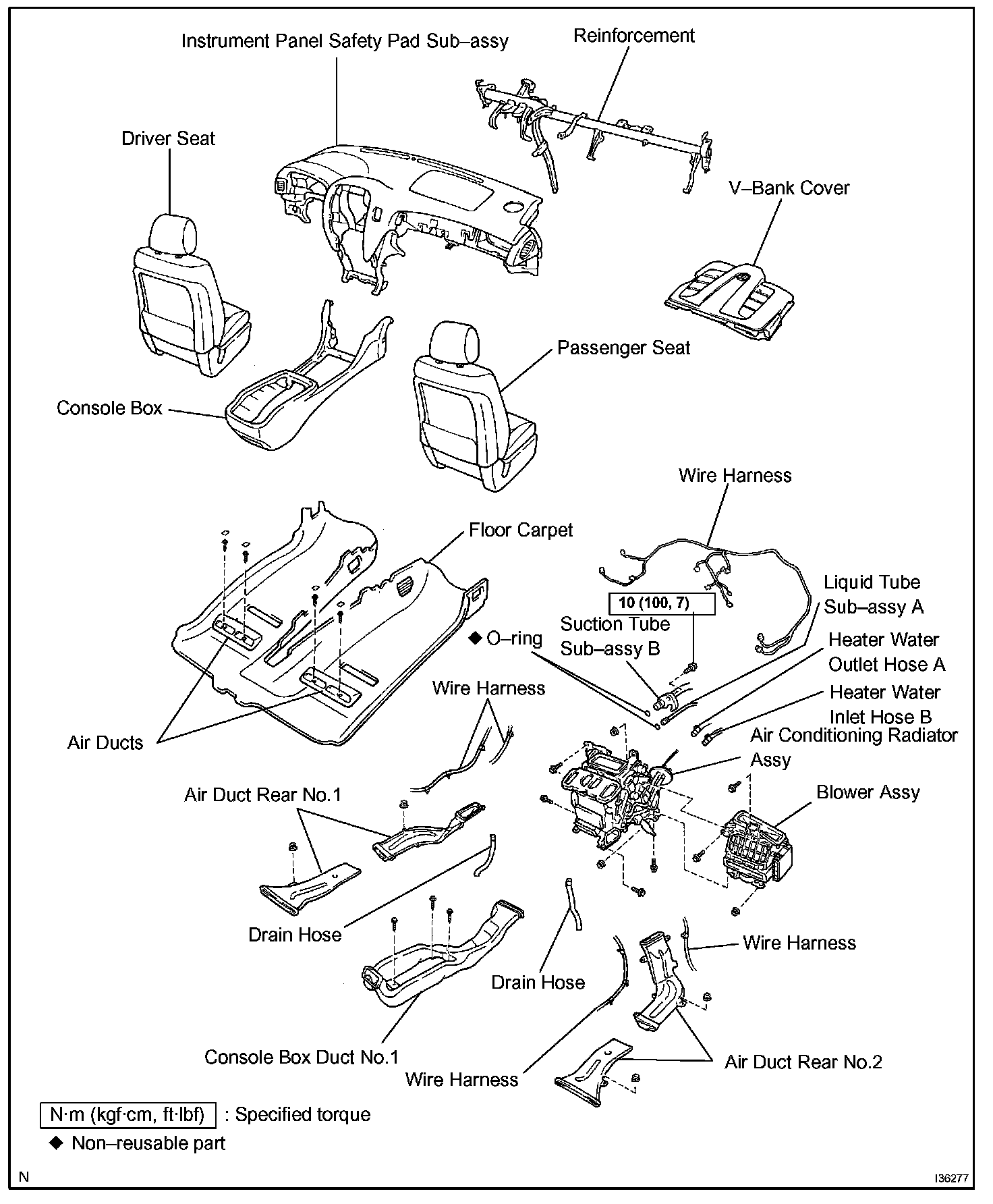 Instrument Panel Safety Pad Sub–assy

Reinforcement

Driver Seat

V–Bank Cover

Passenger Seat

Console Box

Wire Harness

Floor Carpet

Liquid Tube Sub–assy A

10 (100, 7)

Suction Tube Sub–assy B

◆ O–ring

Heater Water Outlet Hose A

Heater Water Inlet Hose B

Wire Harness

Air Conditioning Radiator Assy

Air Ducts

Air Duct Rear No.1

Blower Assy

Drain Hose

Wire Harness

Drain Hose

Console Box Duct No.1

Wire Harness

Air Duct Rear No.2

N·m (kgf·cm, ft·lbf) : Specified torque

◆ Non–reusable part

N

I36277