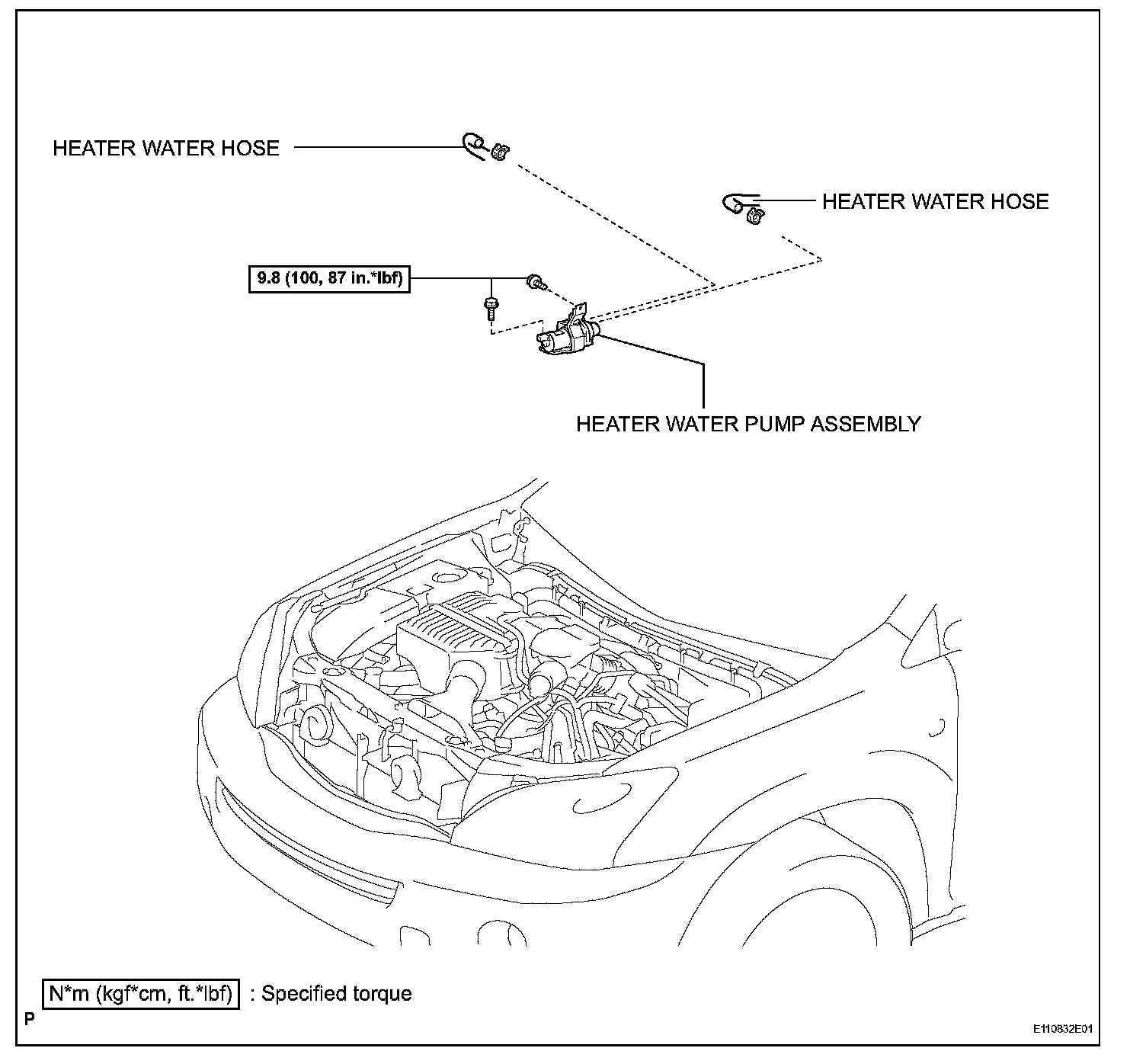 HEATER WATER HOSE

HEATER WATER HOSE

9.8 (100, 87 in.*lbf)

HEATER WATER PUMP ASSEMBLY

N*m (kgf*cm, ft.*lbf) : Specified torque

P

E110832E01