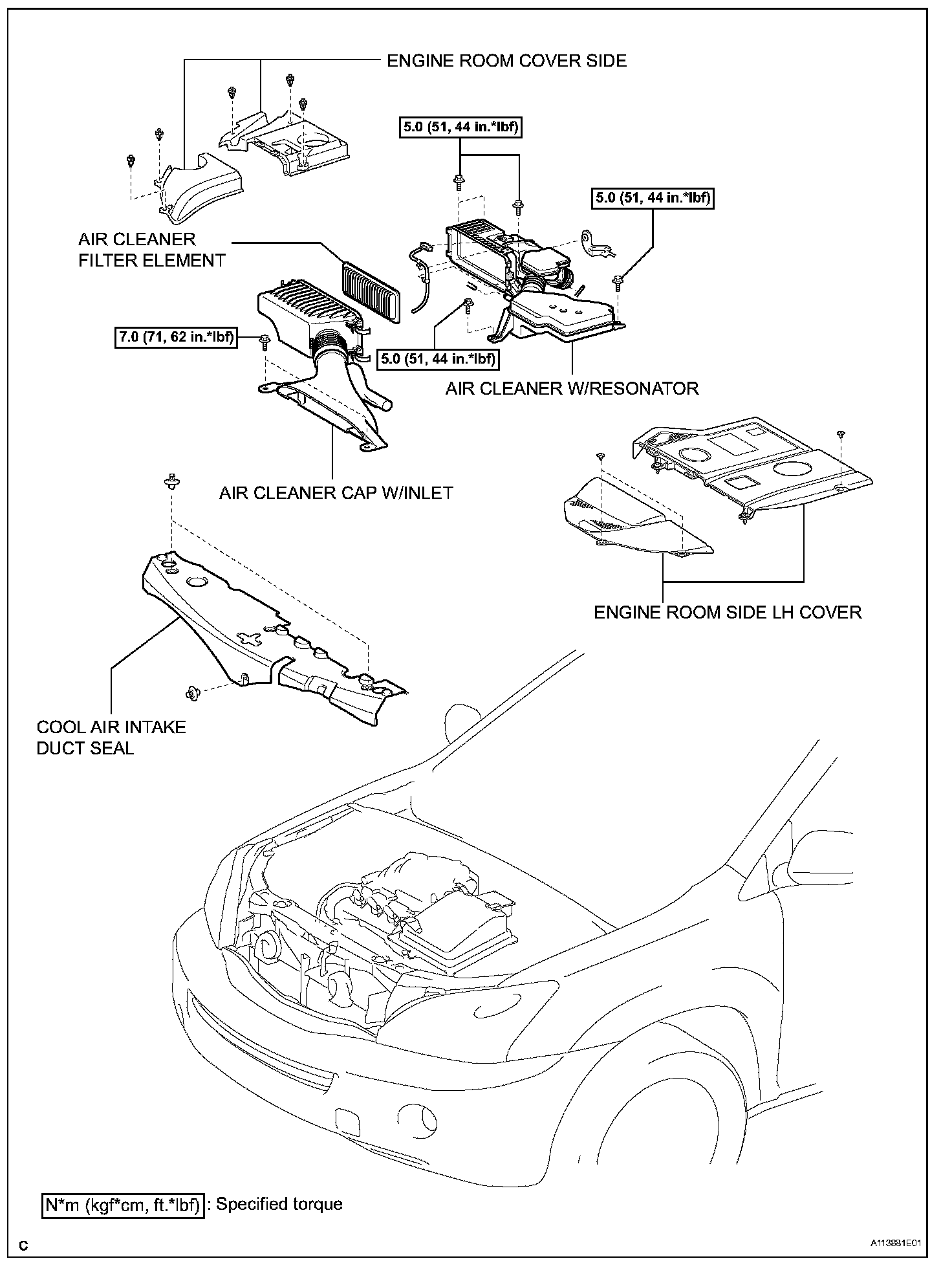 ENGINE ROOM COVER SIDE

5.0 (51, 44 in.*lbf)

5.0 (51, 44 in.*lbf)

AIR CLEANER FILTER ELEMENT

7.0 (71, 62 in.*lbf)

5.0 (51, 44 in.*lbf)

AIR CLEANER W/RESONATOR

AIR CLEANER CAP W/INLET

ENGINE ROOM SIDE LH COVER

COOL AIR INTAKE DUCT SEAL

N*m (kgf*cm, ft.*lbf) : Specified torque

C

A113881E01