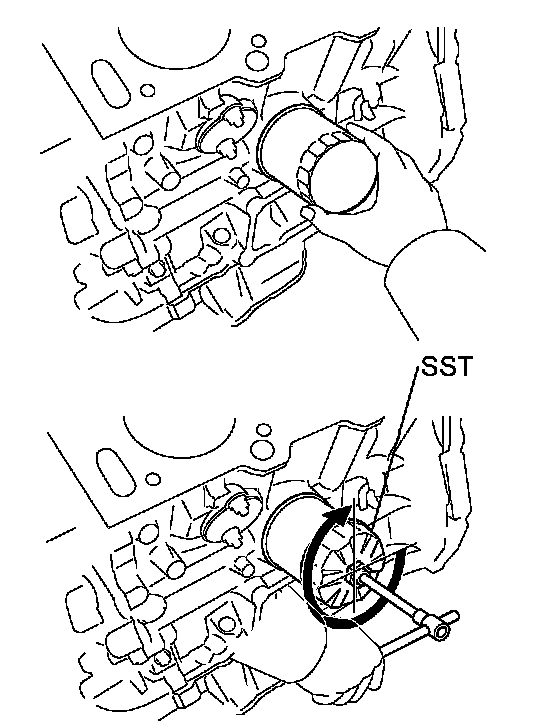 SST