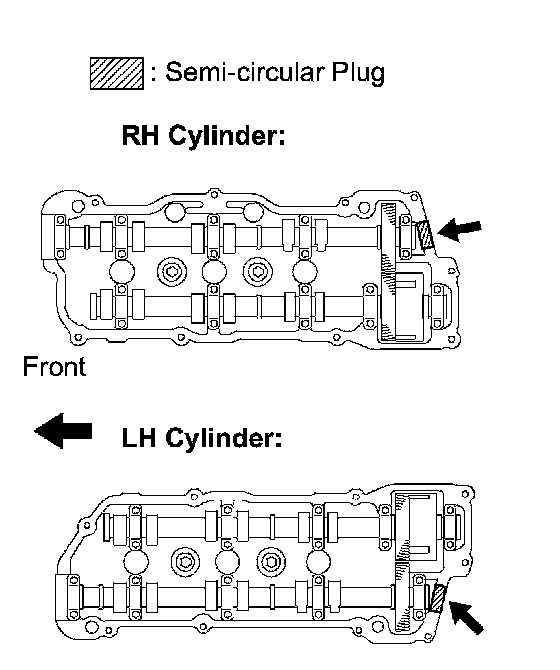 : Semi-circular Plug

RH Cylinder:

Front

LH Cylinder: