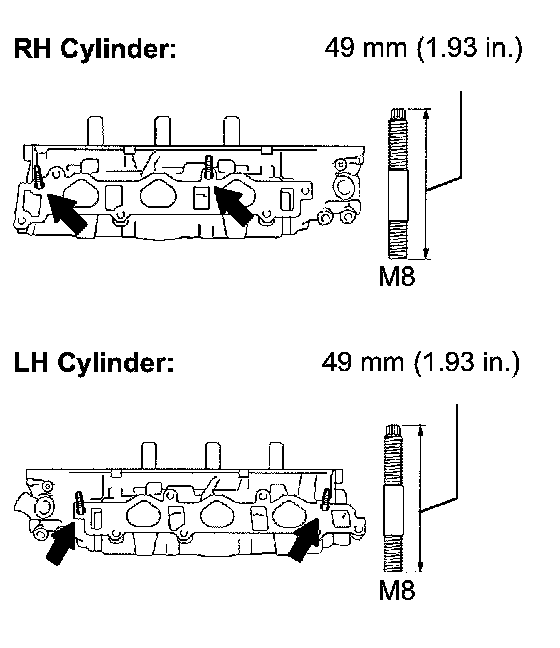 RH Cylinder:

49 mm (1.93 in.)

M8

LH Cylinder:

49 mm (1.93 in.)

M8