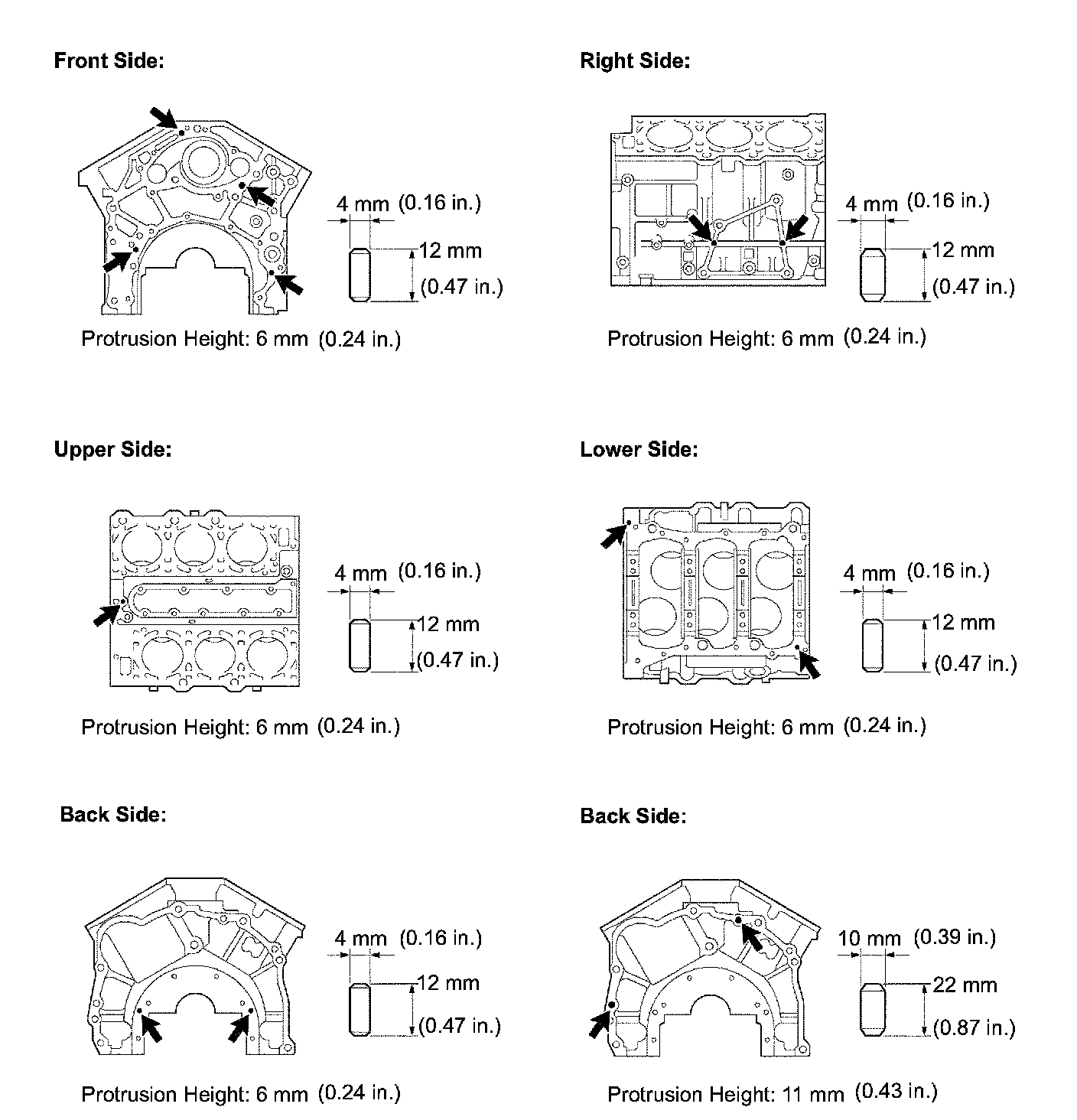 Front Side:

4 mm (0.16 in.)

12 mm (0.47 in.)

Protrusion Height: 6 mm (0.24 in.)

Right Side:

4 mm (0.16 in.)

12 mm (0.47 in.)

Protrusion Height: 6 mm (0.24 in.)

Upper Side:

4 mm (0.16 in.)

12 mm (0.47 in.)

Protrusion Height: 6 mm (0.24 in.)

Lower Side:

4 mm (0.16 in.)

12 mm (0.47 in.)

Protrusion Height: 6 mm (0.24 in.)

Back Side:

4 mm (0.16 in.)

12 mm (0.47 in.)

Protrusion Height: 6 mm (0.24 in.)

Back Side:

10 mm (0.39 in.)

22 mm (0.87 in.)

Protrusion Height: 11 mm (0.43 in.)