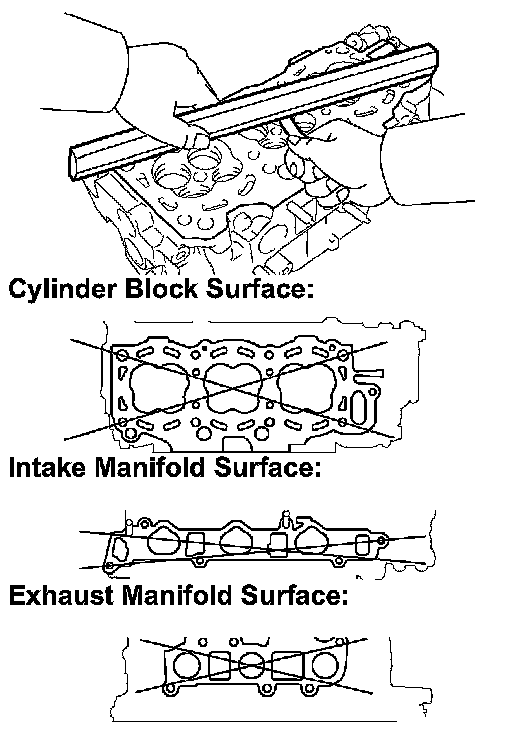 Cylinder Block Surface:

Intake Manifold Surface:

Exhaust Manifold Surface: