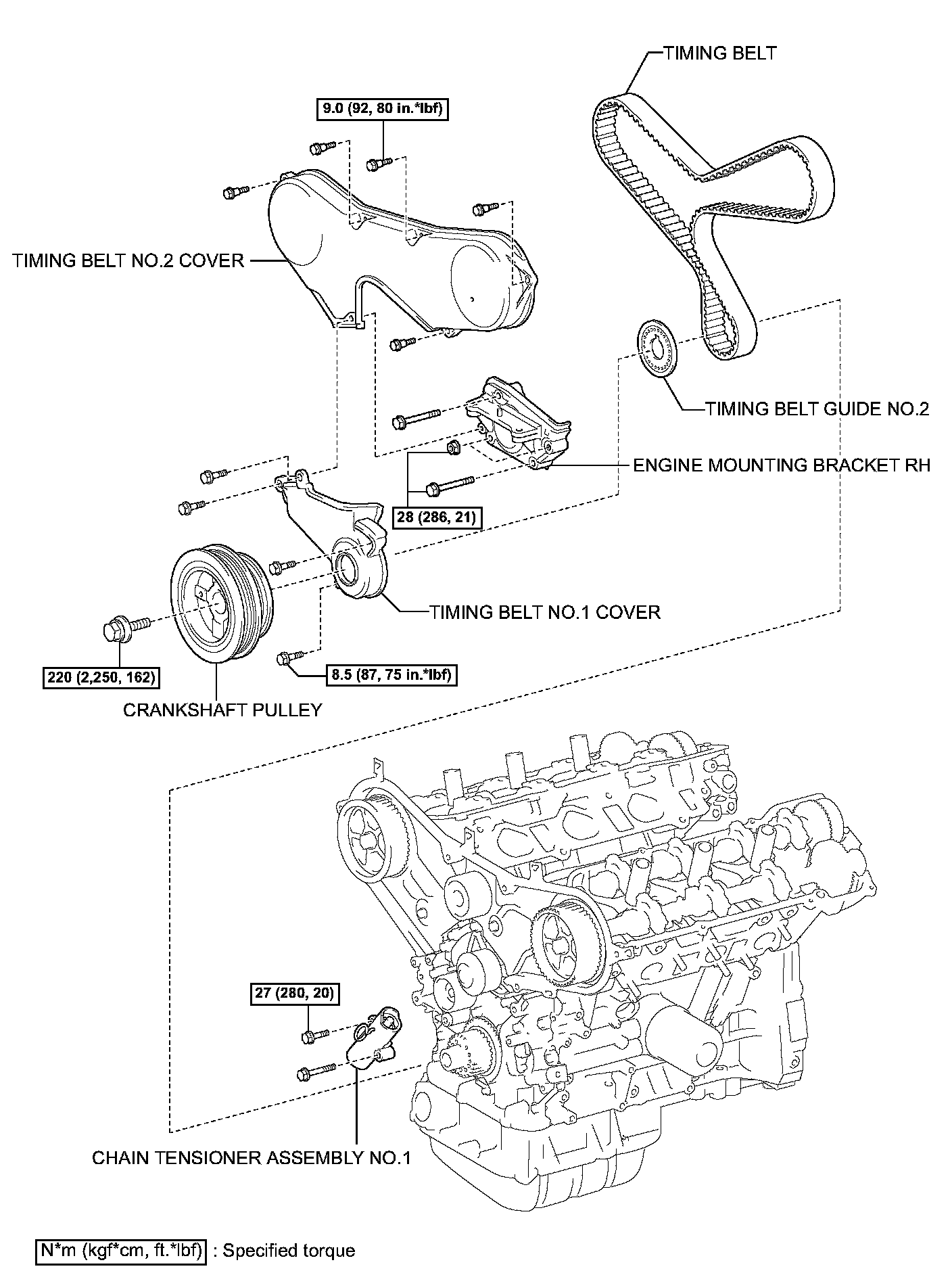 TIMING BELT

9.0 (92, 80 in.*lbf)

TIMING BELT NO.2 COVER

TIMING BELT GUIDE NO.2

ENGINE MOUNTING BRACKET RH

28 (286, 21)

TIMING BELT NO.1 COVER

220 (2,250, 162)

8.5 (87, 75 in.*lbf)

CRANKSHAFT PULLEY

27 (280, 20)

CHAIN TENSIONER ASSEMBLY NO.1

N*m (kgf*cm, ft.*lbf) : Specified torque