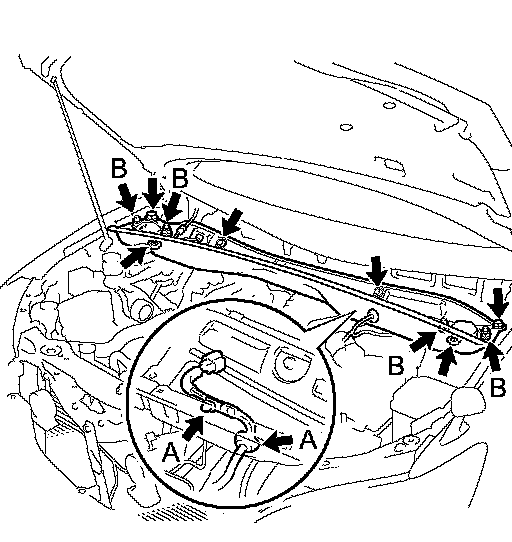 B
B
B
B
A
A