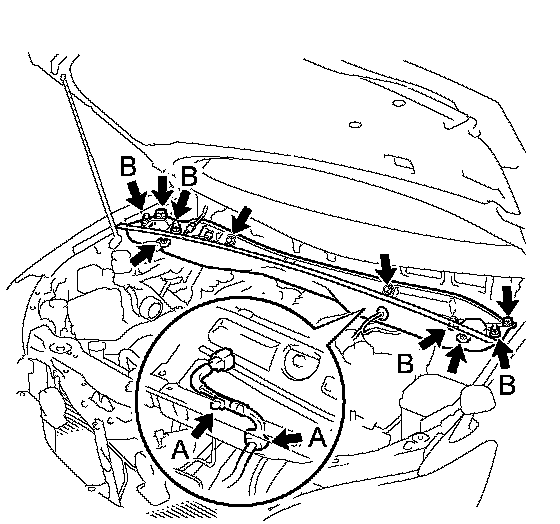 B
B
B
B
A
A