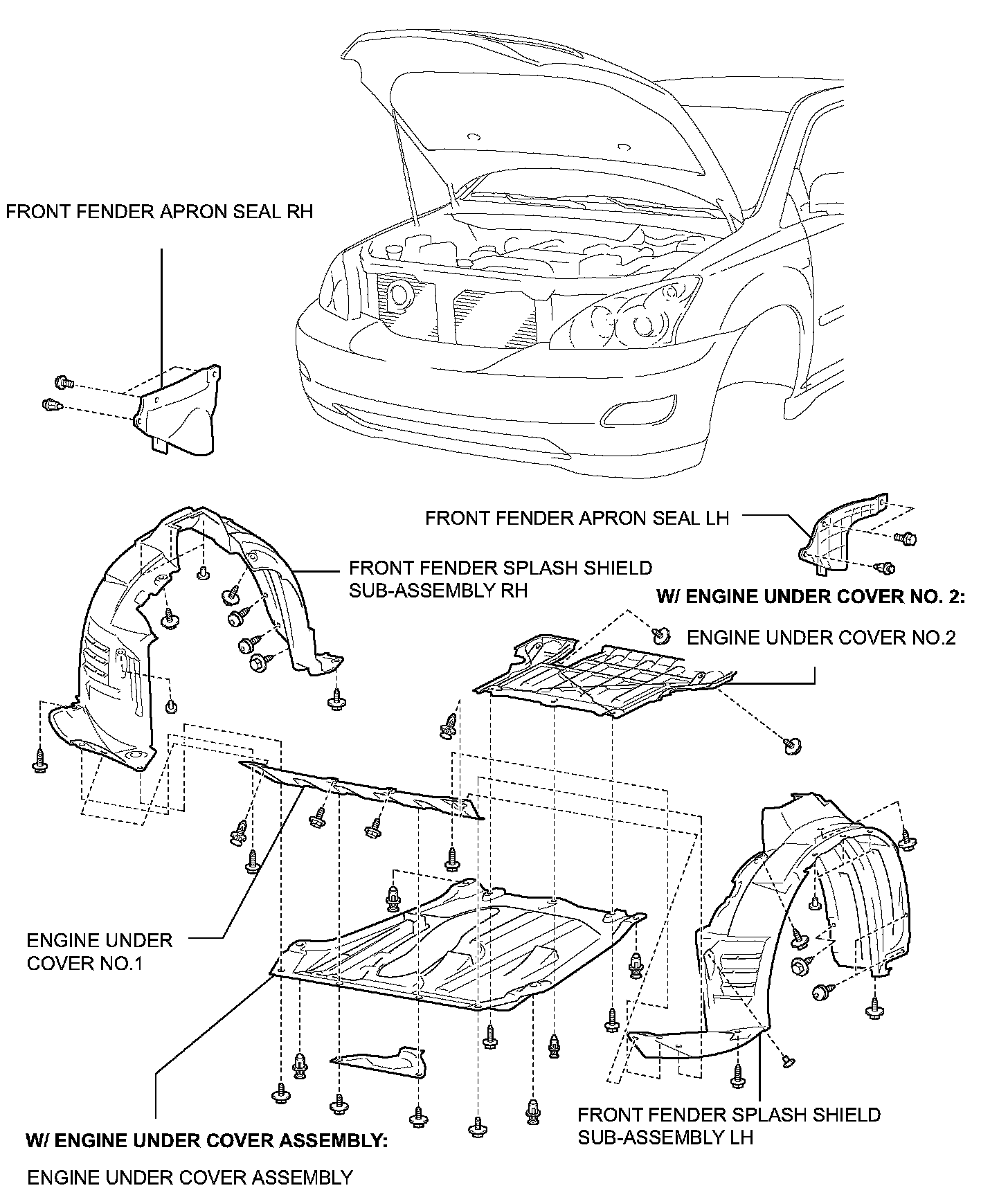 FRONT FENDER APRON SEAL RH

FRONT FENDER APRON SEAL LH

FRONT FENDER SPLASH SHIELD SUB-ASSEMBLY RH

W/ ENGINE UNDER COVER NO. 2:

ENGINE UNDER COVER NO.2

ENGINE UNDER COVER NO.1

FRONT FENDER SPLASH SHIELD SUB-ASSEMBLY LH

W/ ENGINE UNDER COVER ASSEMBLY:

ENGINE UNDER COVER ASSEMBLY