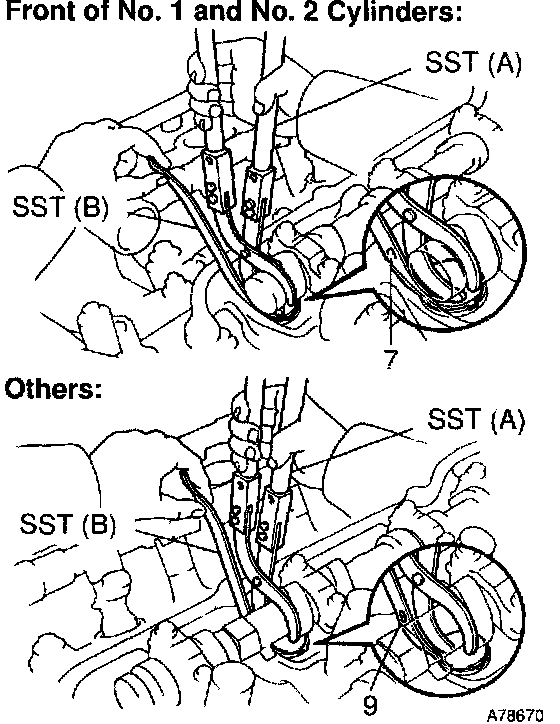 Front of No. 1 and No. 2 Cylinders:

SST (A)

SST (B)

7

Others:

SST (A)

SST (B)

9

A78670