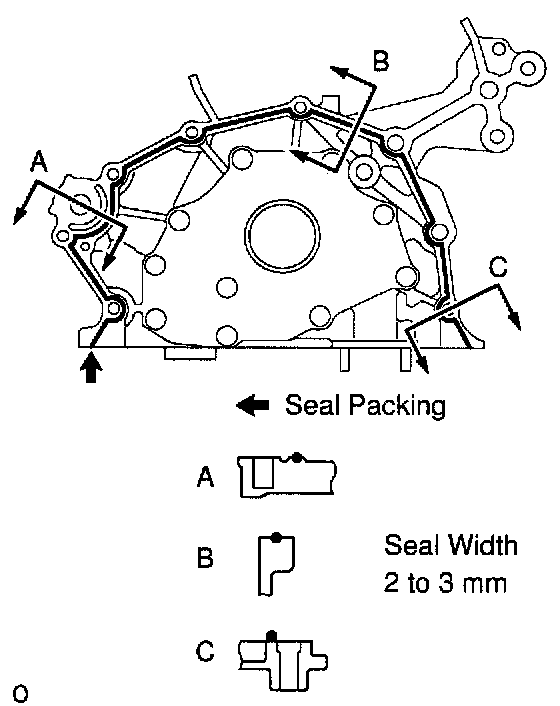 B
A
C
Seal Packing
A
B
Seal Width
2 to 3 mm
C
o