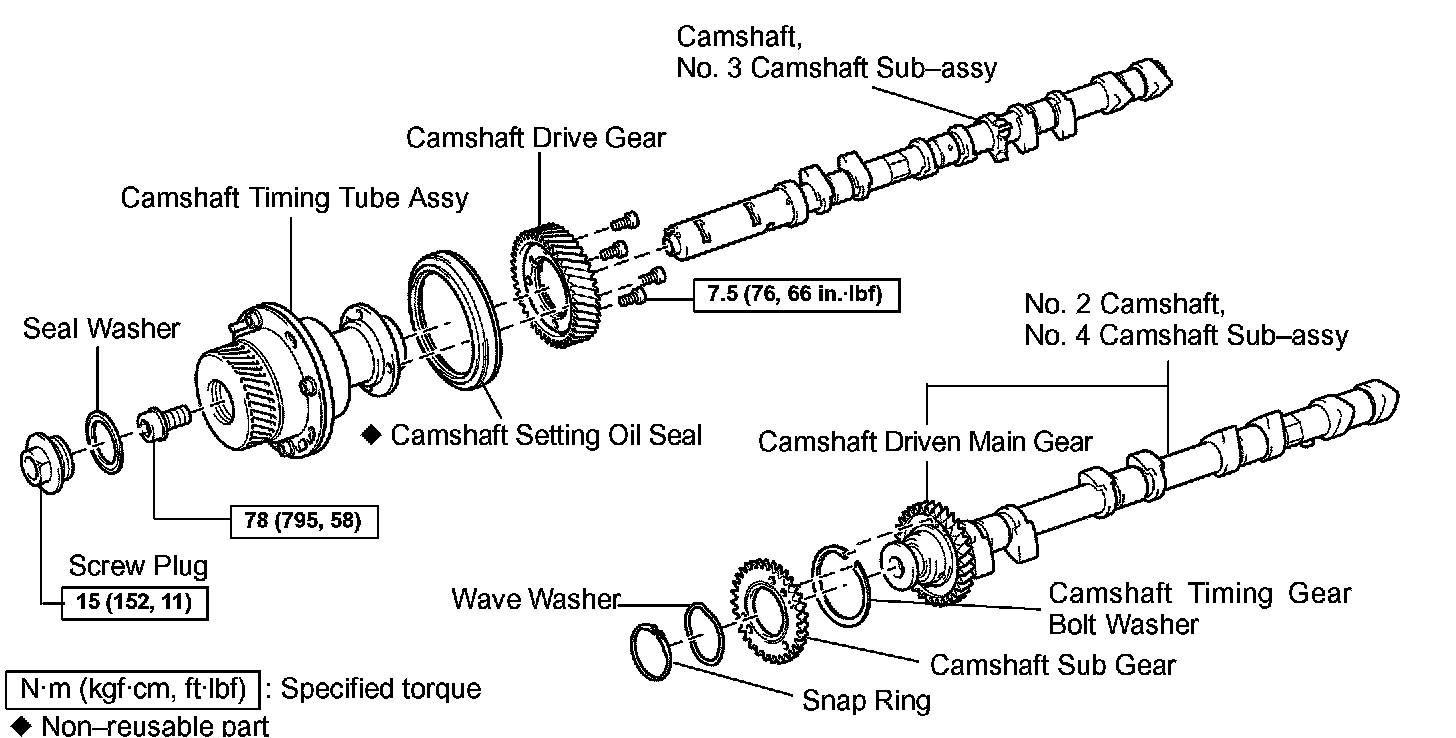 Camshaft,
No. 3 Camshaft Sub–assy

Camshaft Drive Gear

Camshaft Timing Tube Assy

7.5 (76, 66 in.·lbf)

No. 2 Camshaft,
No. 4 Camshaft Sub–assy

Seal Washer

◆ Camshaft Setting Oil Seal

Camshaft Driven Main Gear

78 (795, 58)

Screw Plug

15 (152, 11)

Wave Washer

Camshaft Timing Gear Bolt Washer

Camshaft Sub Gear

Snap Ring

N·m (kgf·cm, ft·lbf) : Specified torque

◆ Non–reusable part