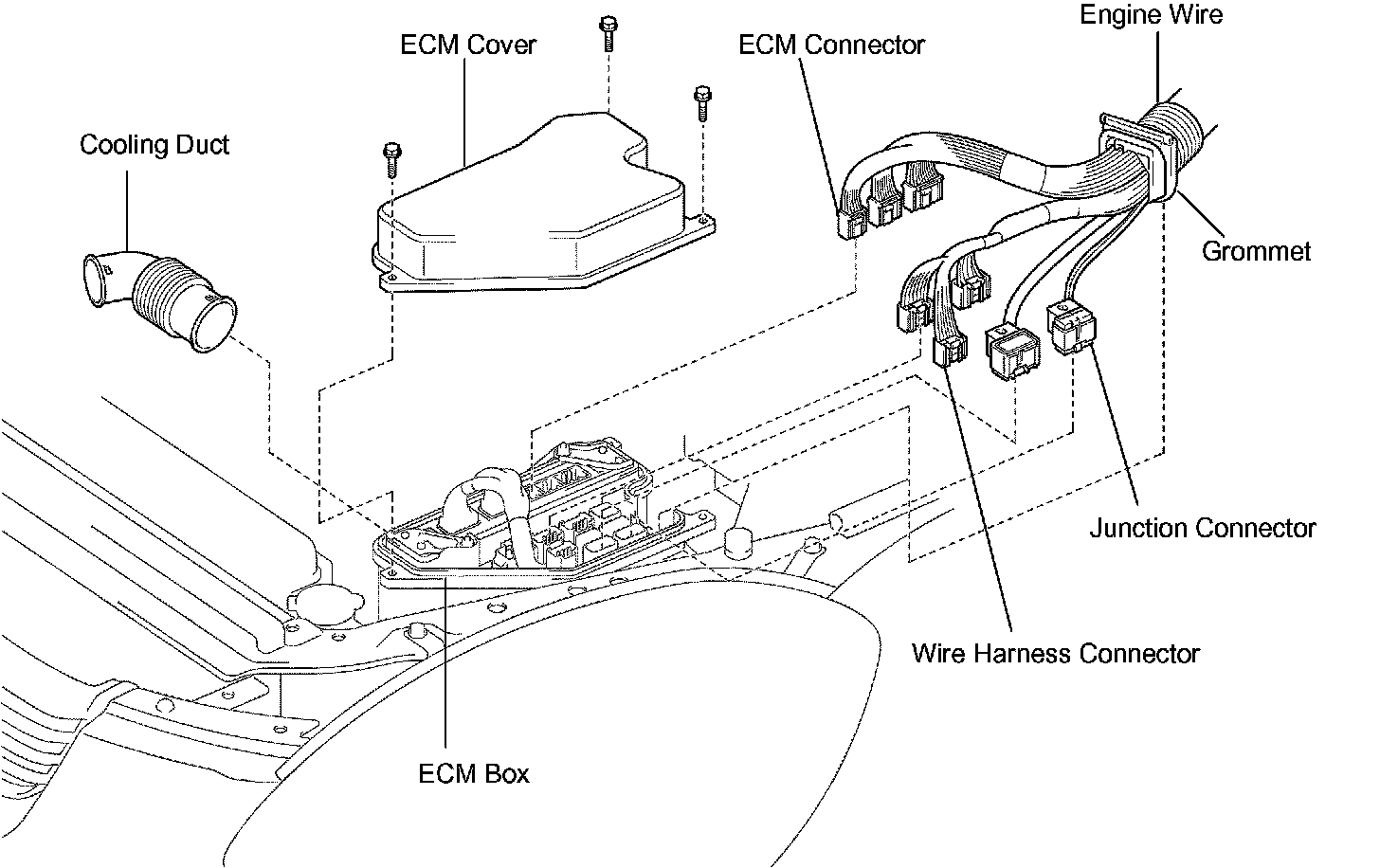 Engine Wire

ECM Cover

ECM Connector

Cooling Duct

Grommet

Junction Connector

Wire Harness Connector

ECM Box