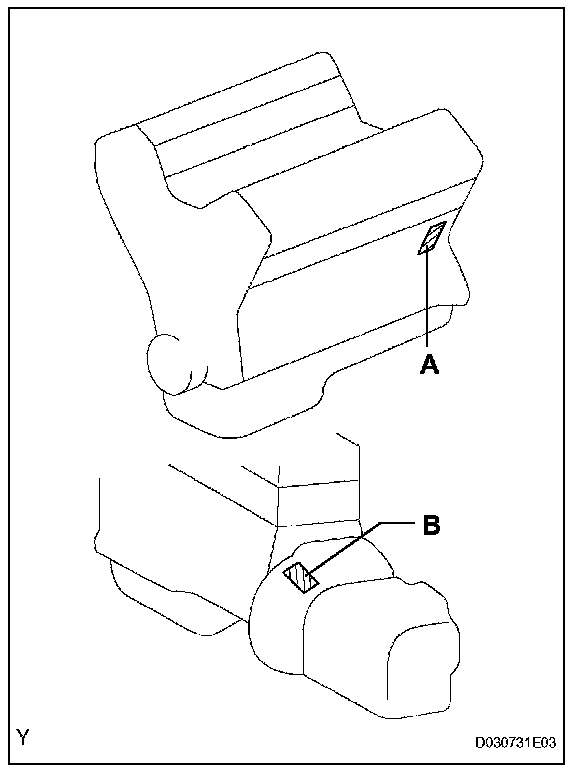 A

B

Y

D030731E03