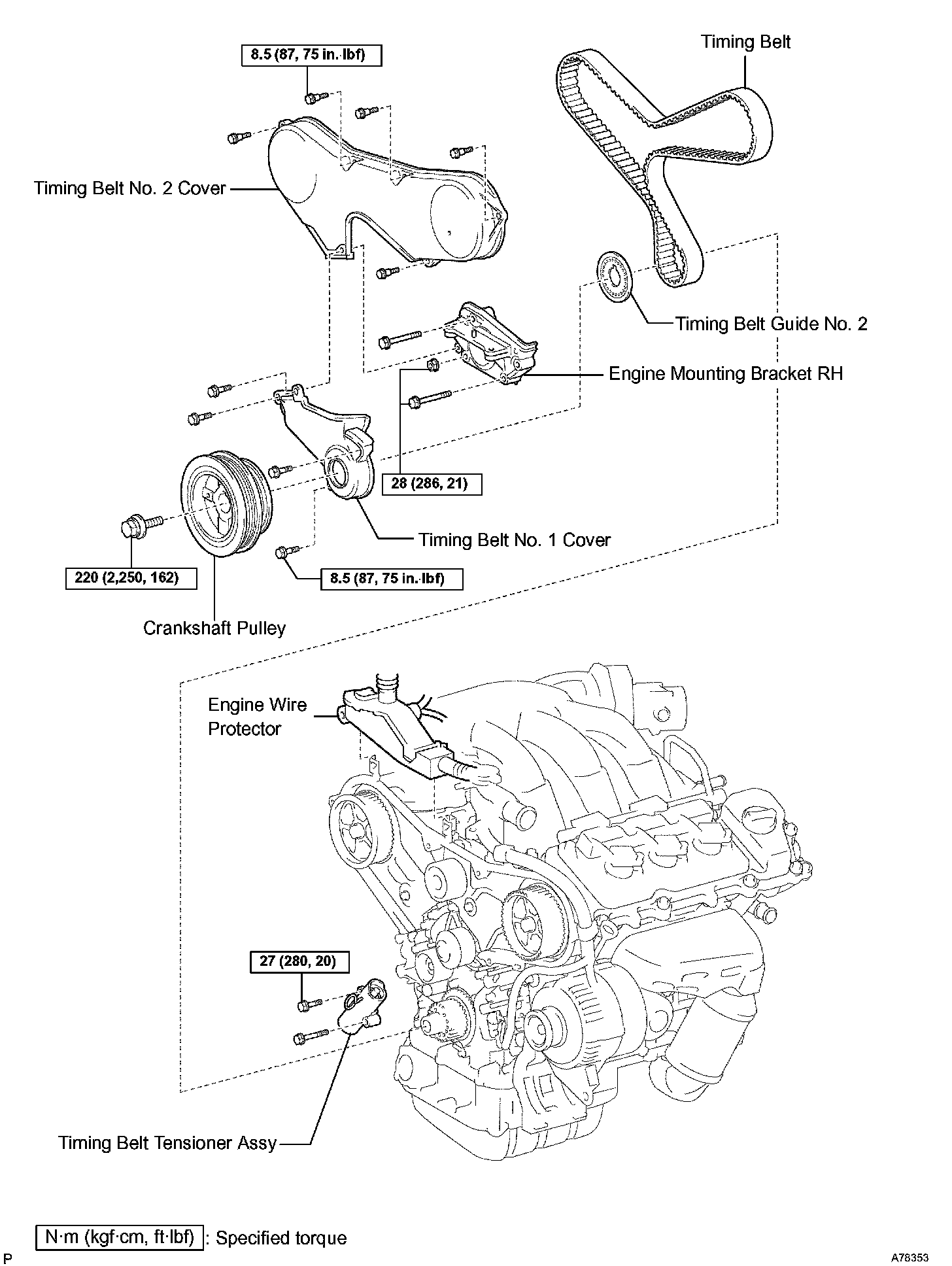 8.5 (87, 75 in.·lbf)

Timing Belt

Timing Belt No. 2 Cover

Timing Belt Guide No. 2

Engine Mounting Bracket RH

28 (286, 21)

Timing Belt No. 1 Cover

220 (2,250, 162)

8.5 (87, 75 in.·lbf)

Crankshaft Pulley

Engine Wire Protector

27 (280, 20)

Timing Belt Tensioner Assy

N·m (kgf·cm, ft·lbf) : Specified torque

P

A78353