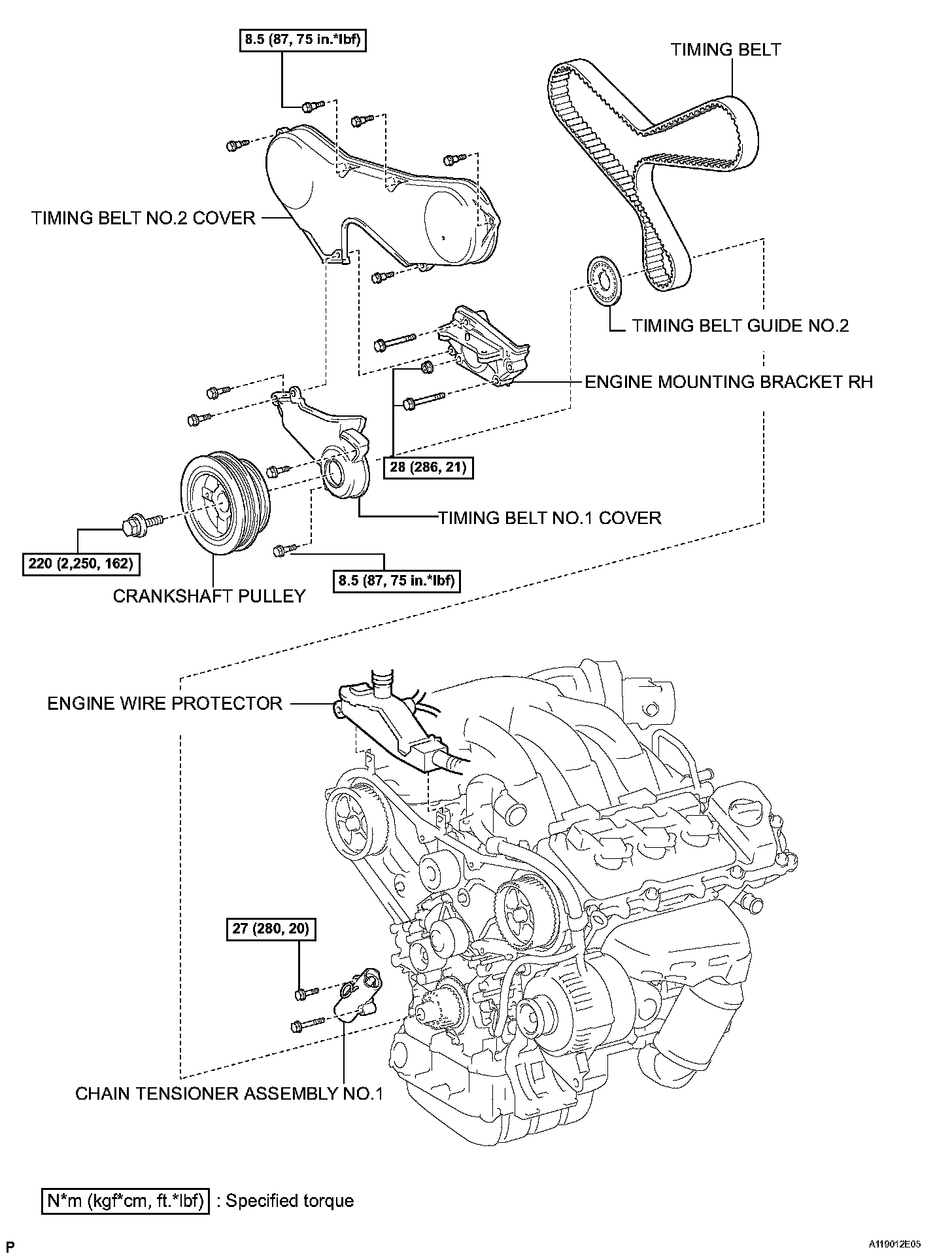 8.5 (87, 75 in.*lbf)

TIMING BELT

TIMING BELT NO.2 COVER

TIMING BELT GUIDE NO.2

ENGINE MOUNTING BRACKET RH

28 (286, 21)

TIMING BELT NO.1 COVER

220 (2,250, 162)

8.5 (87, 75 in.*lbf)

CRANKSHAFT PULLEY

ENGINE WIRE PROTECTOR

27 (280, 20)

CHAIN TENSIONER ASSEMBLY NO.1

N*m (kgf*cm, ft.*lbf) : Specified torque

P

A119012E05