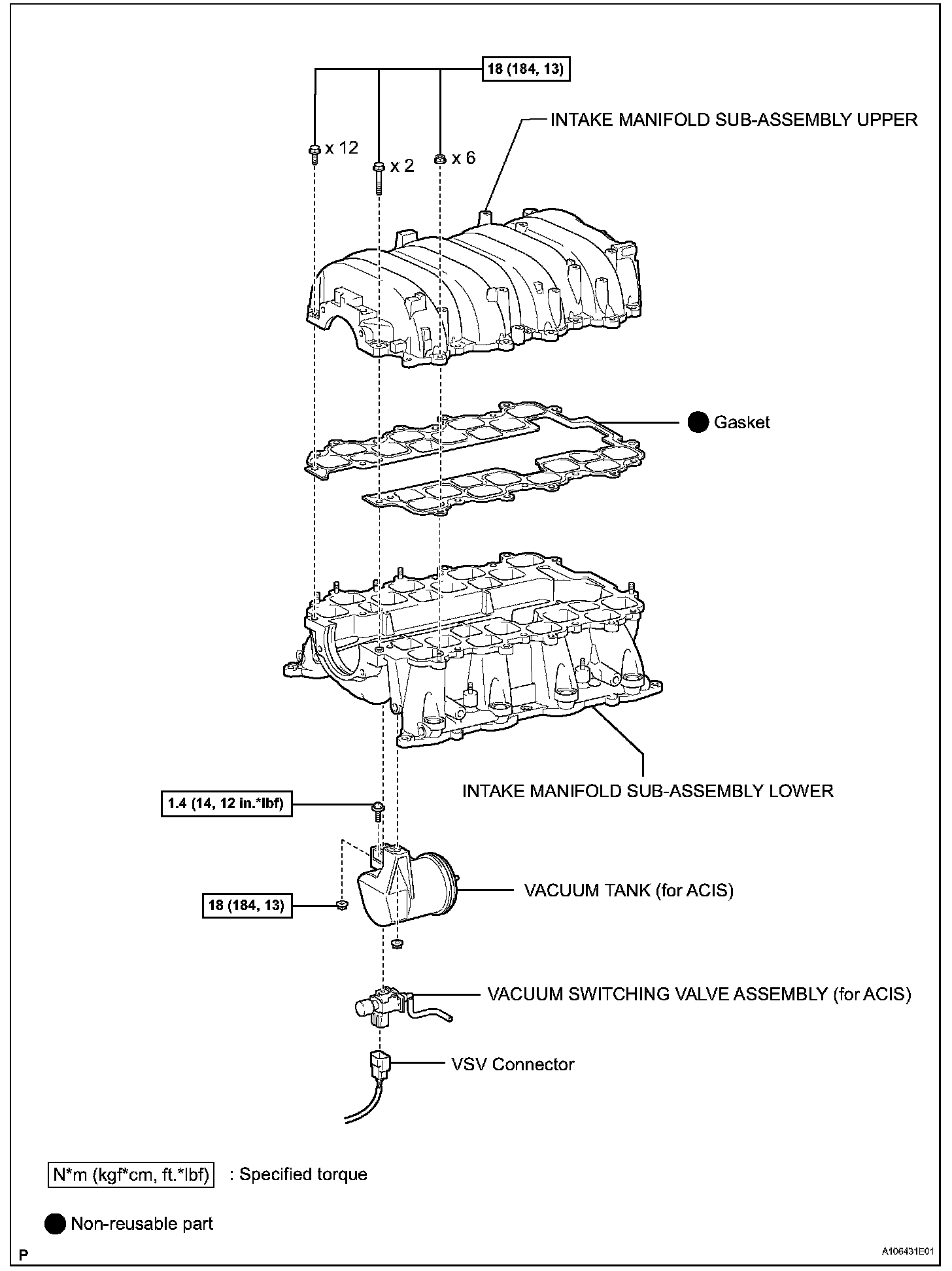 18 (184, 13)

INTAKE MANIFOLD SUB-ASSEMBLY UPPER

x 12

x 2

x 6

Gasket

INTAKE MANIFOLD SUB-ASSEMBLY LOWER

1.4 (14, 12 in.*lbf)

VACUUM TANK (for ACIS)

18 (184, 13)

VACUUM SWITCHING VALVE ASSEMBLY (for ACIS)

VSV Connector

N*m (kgf*cm, ft.*lbf) : Specified torque

Non-reusable part

P

A106431E01