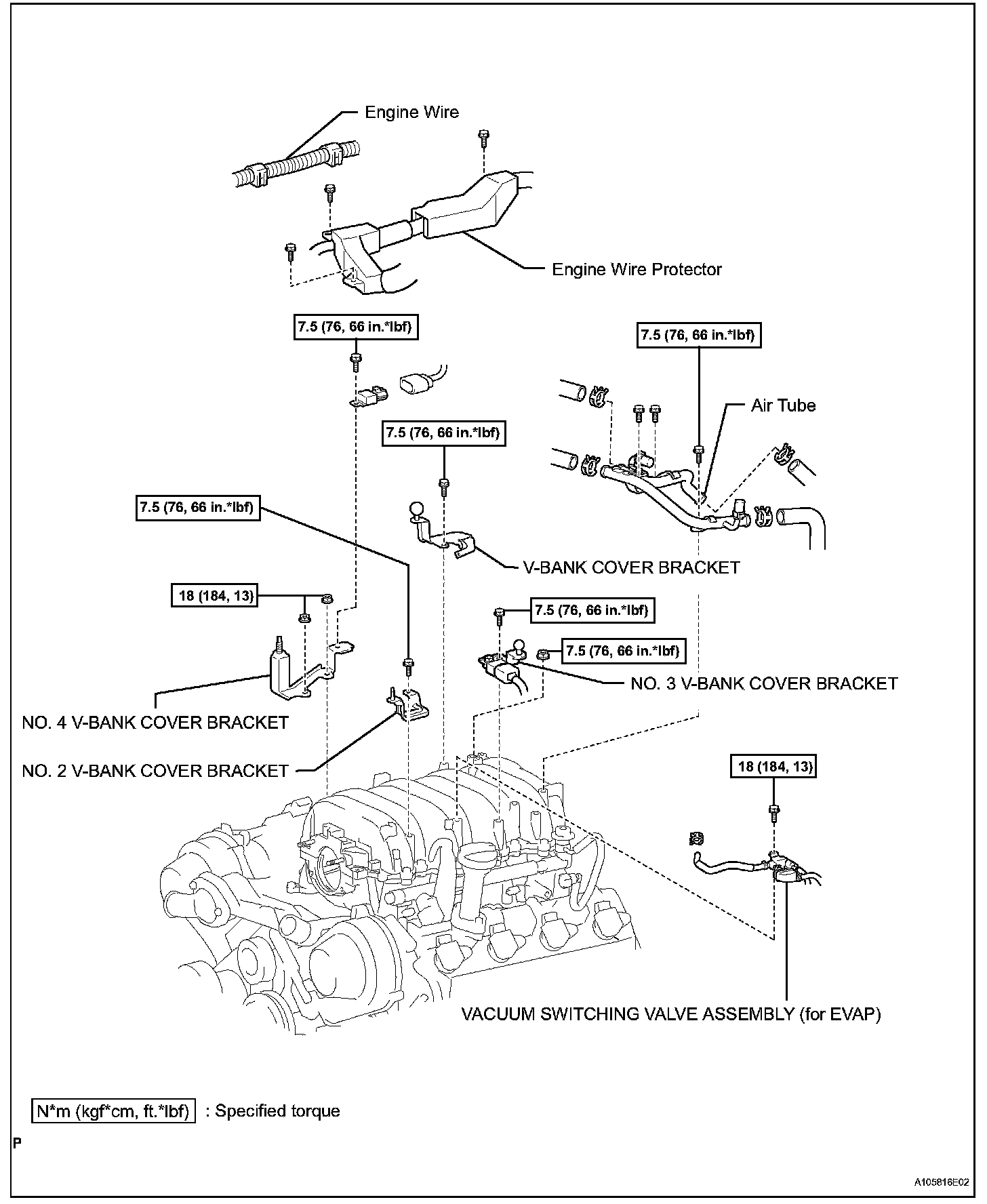 Engine Wire

Engine Wire Protector

7.5 (76, 66 in.*lbf)

7.5 (76, 66 in.*lbf)

Air Tube

7.5 (76, 66 in.*lbf)

7.5 (76, 66 in.*lbf)

V-BANK COVER BRACKET

18 (184, 13)

7.5 (76, 66 in.*lbf)

7.5 (76, 66 in.*lbf)

NO. 3 V-BANK COVER BRACKET

NO. 4 V-BANK COVER BRACKET

NO. 2 V-BANK COVER BRACKET

18 (184, 13)

VACUUM SWITCHING VALVE ASSEMBLY (for EVAP)

N*m (kgf*cm, ft.*lbf) : Specified torque

P

A105816E02