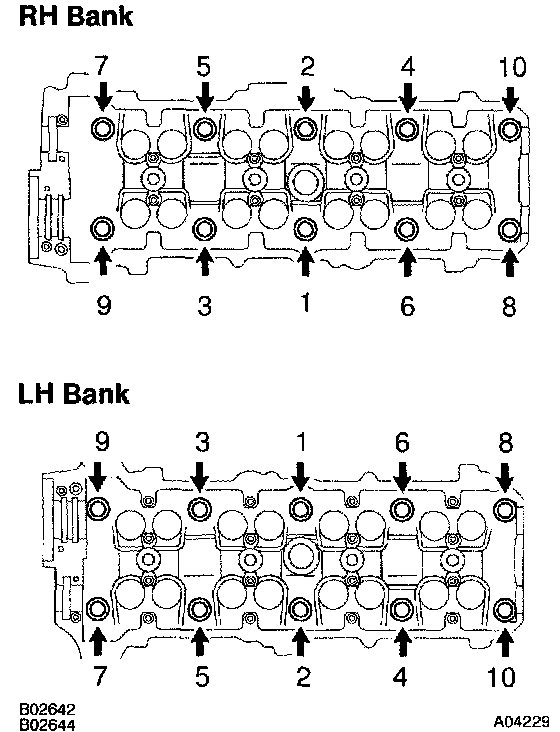 RH Bank

7 5 2 4 10

9 3 1 6 8

LH Bank

9 3 1 6 8

7 5 2 4 10

B02642
B02644

A04229