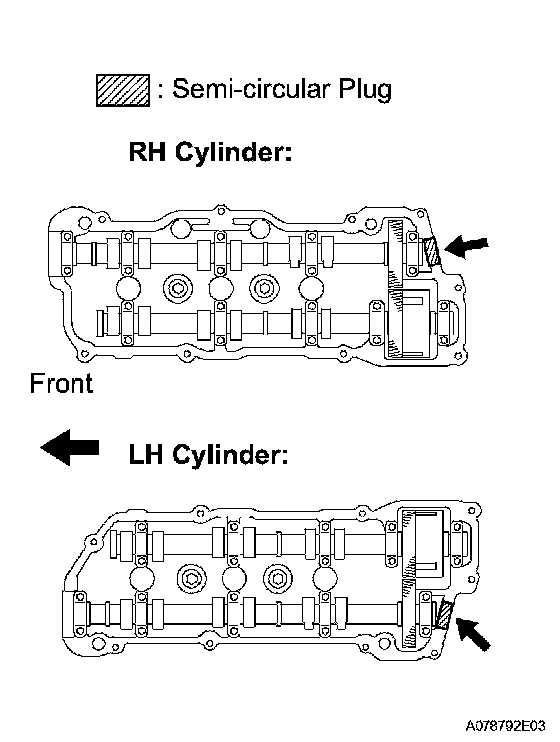 : Semi-circular Plug

RH Cylinder:

Front

LH Cylinder:

A078792E03