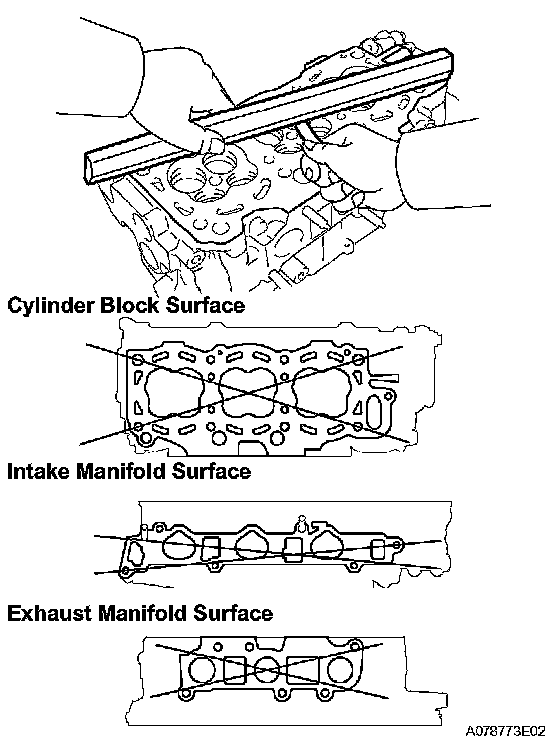 Cylinder Block Surface

Intake Manifold Surface

Exhaust Manifold Surface

A078773E02