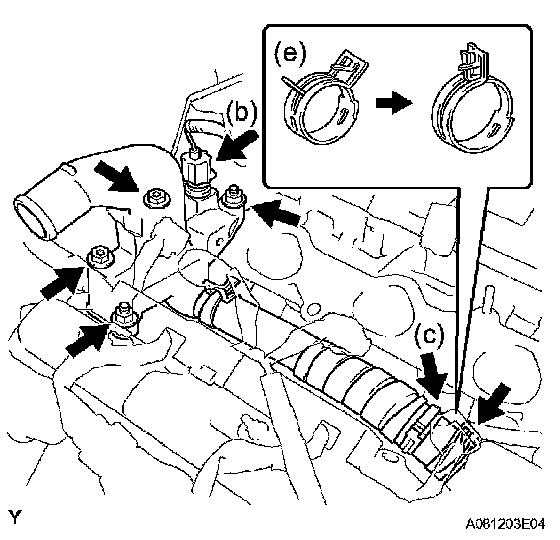 (e)

(b)

(c)

Y

A081203E04