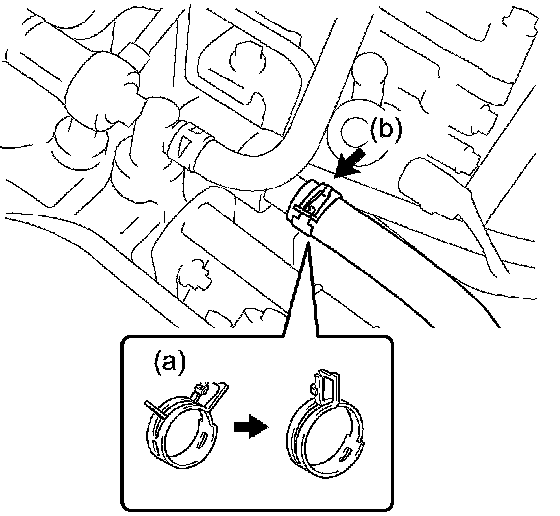 (b)

(a)