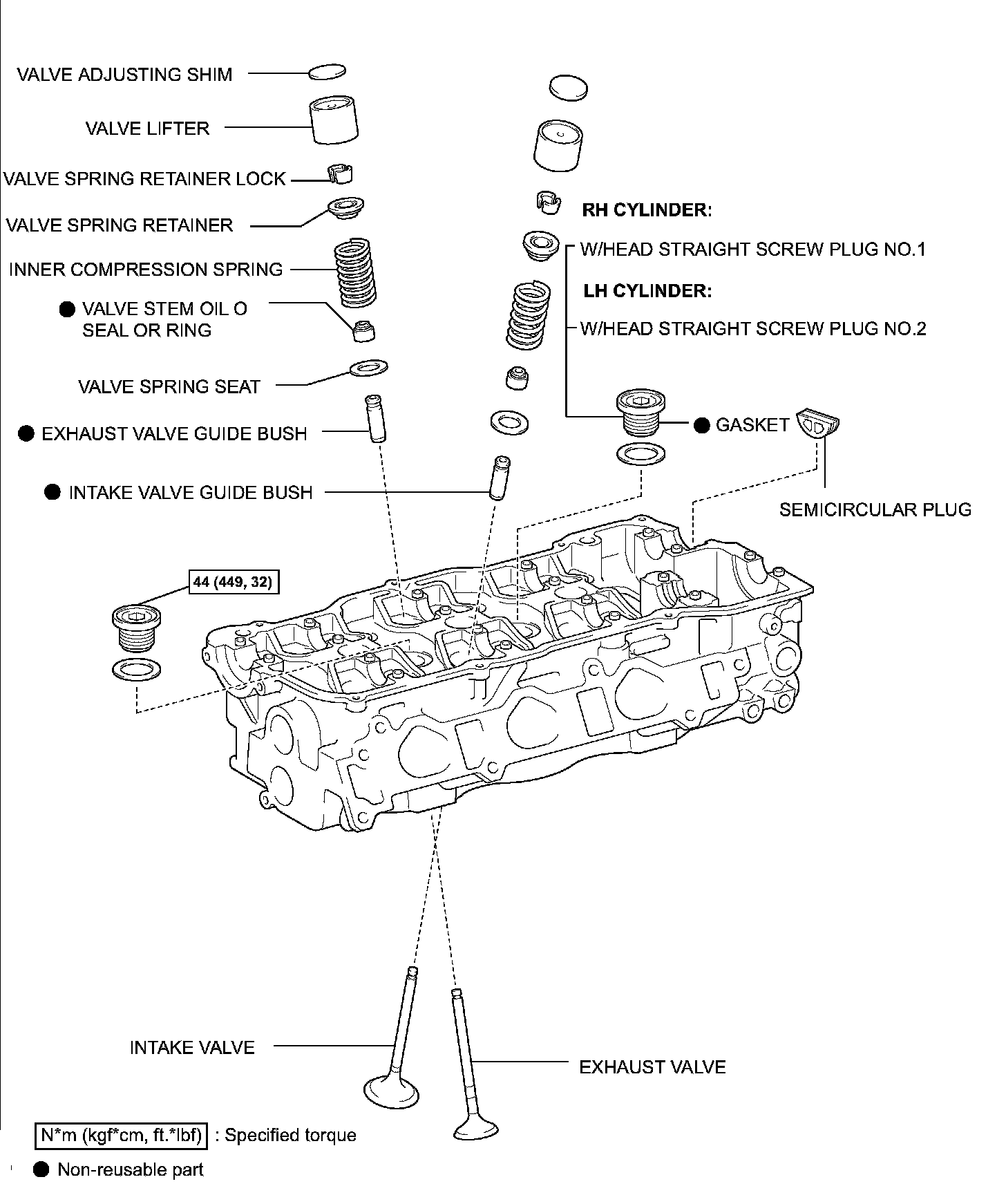 VALVE ADJUSTING SHIM

VALVE LIFTER

VALVE SPRING RETAINER LOCK

VALVE SPRING RETAINER

INNER COMPRESSION SPRING

● VALVE STEM OIL O SEAL OR RING

VALVE SPRING SEAT

● EXHAUST VALVE GUIDE BUSH

● INTAKE VALVE GUIDE BUSH

RH CYLINDER:

W/HEAD STRAIGHT SCREW PLUG NO.1

LH CYLINDER:

W/HEAD STRAIGHT SCREW PLUG NO.2

● GASKET

SEMICIRCULAR PLUG

44 (449, 32)

INTAKE VALVE

EXHAUST VALVE

N*m (kgf*cm, ft.*lbf) : Specified torque

● Non-reusable part